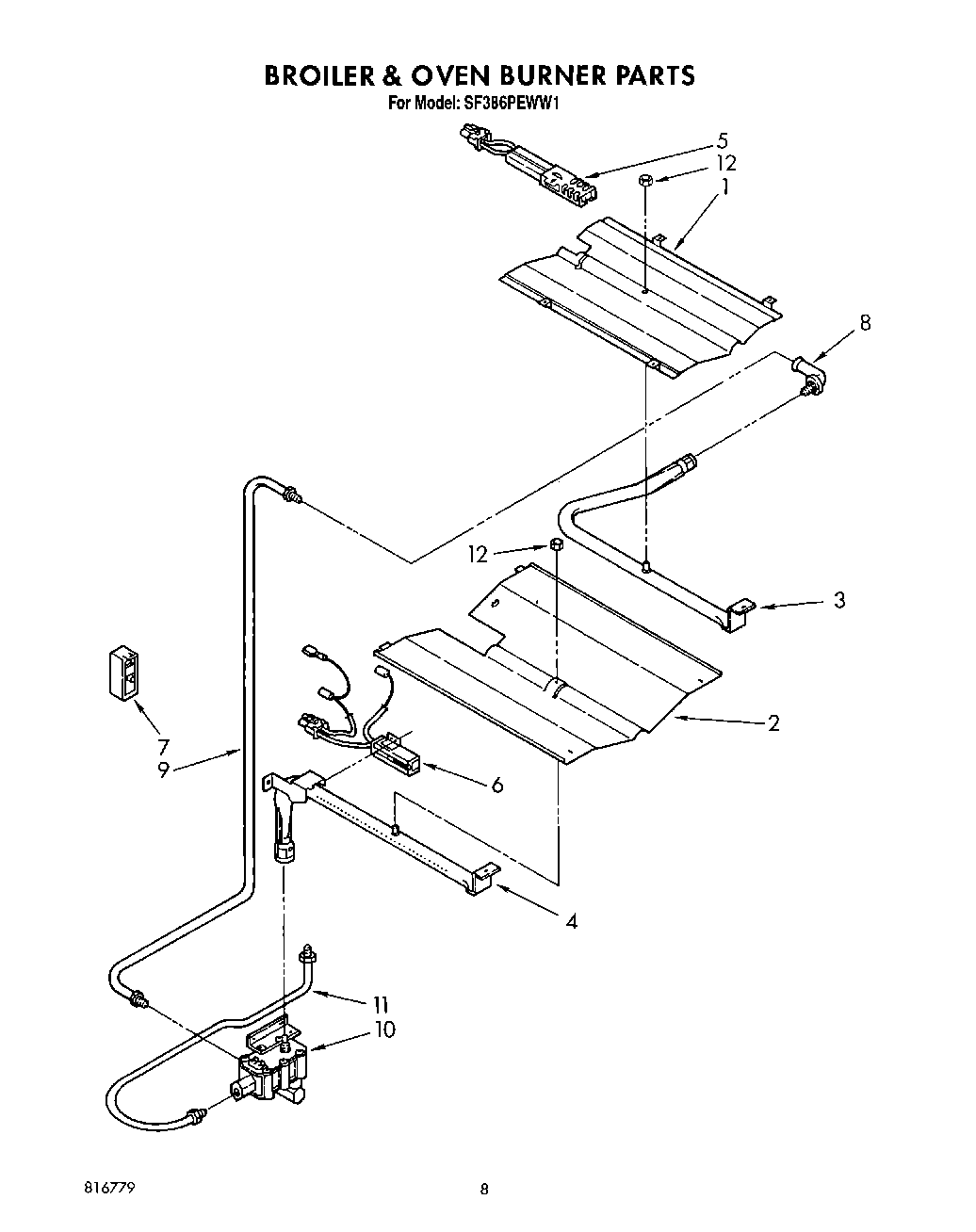 BROILER & OVEN BURNER PARTS
For Model: SF386PEWW1

5
12
1
8
12
3
2
7
9
6
4
11
10

816779

8