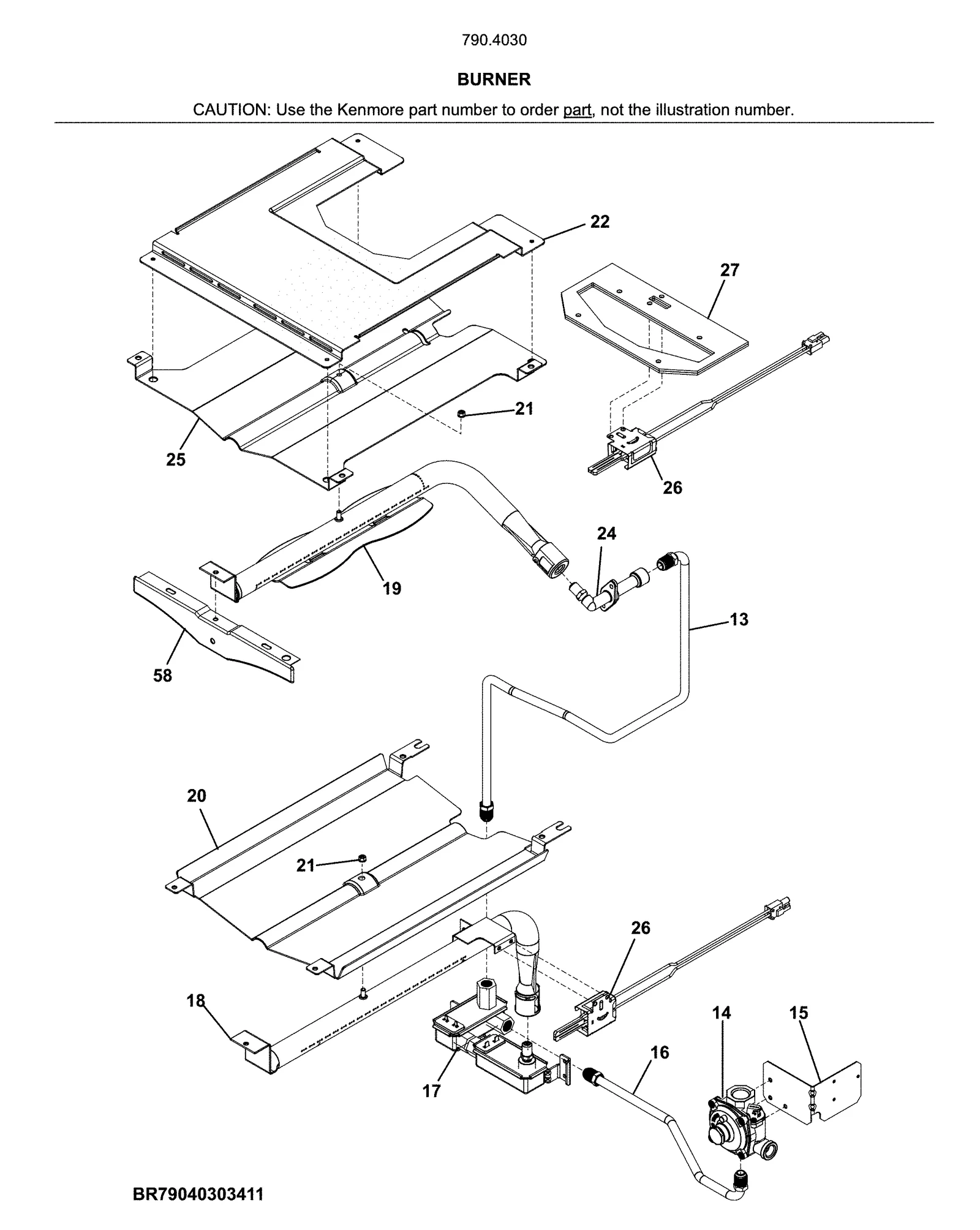 790.4030

BURNER

CAUTION: Use the Kenmore part number to order part, not the illustration number.

22
27
21
25
26
24
19
13
58
20
21
26
18
14
15
16
17

BR79040303411