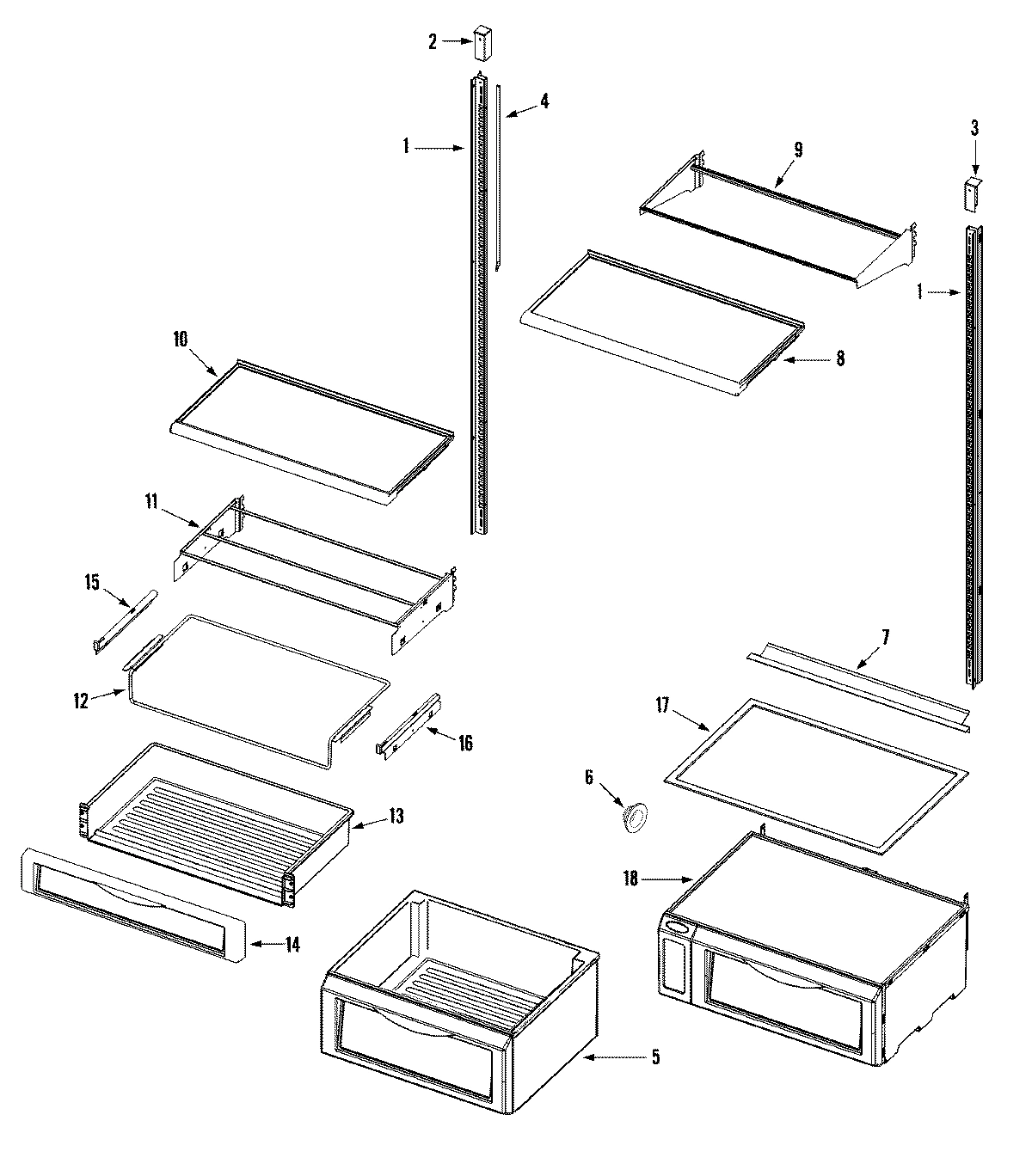 2
4
1
3
9
1
10
8
11
15
7
12
17
16
6
13
18
14
5