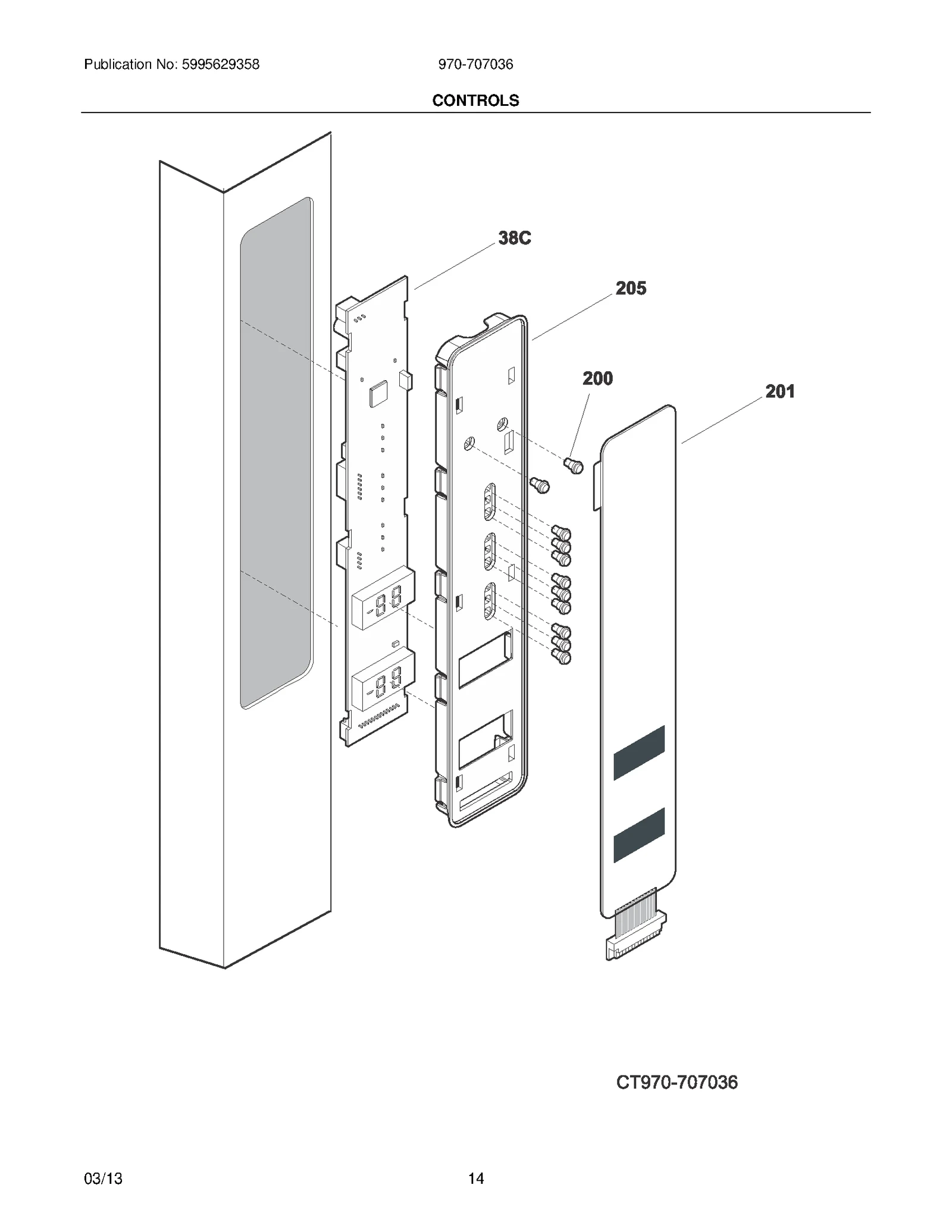 Publication No: 5995629358

970-707036

CONTROLS

38C

205

200

201

-88

-88

CT970-707036

03/13

14