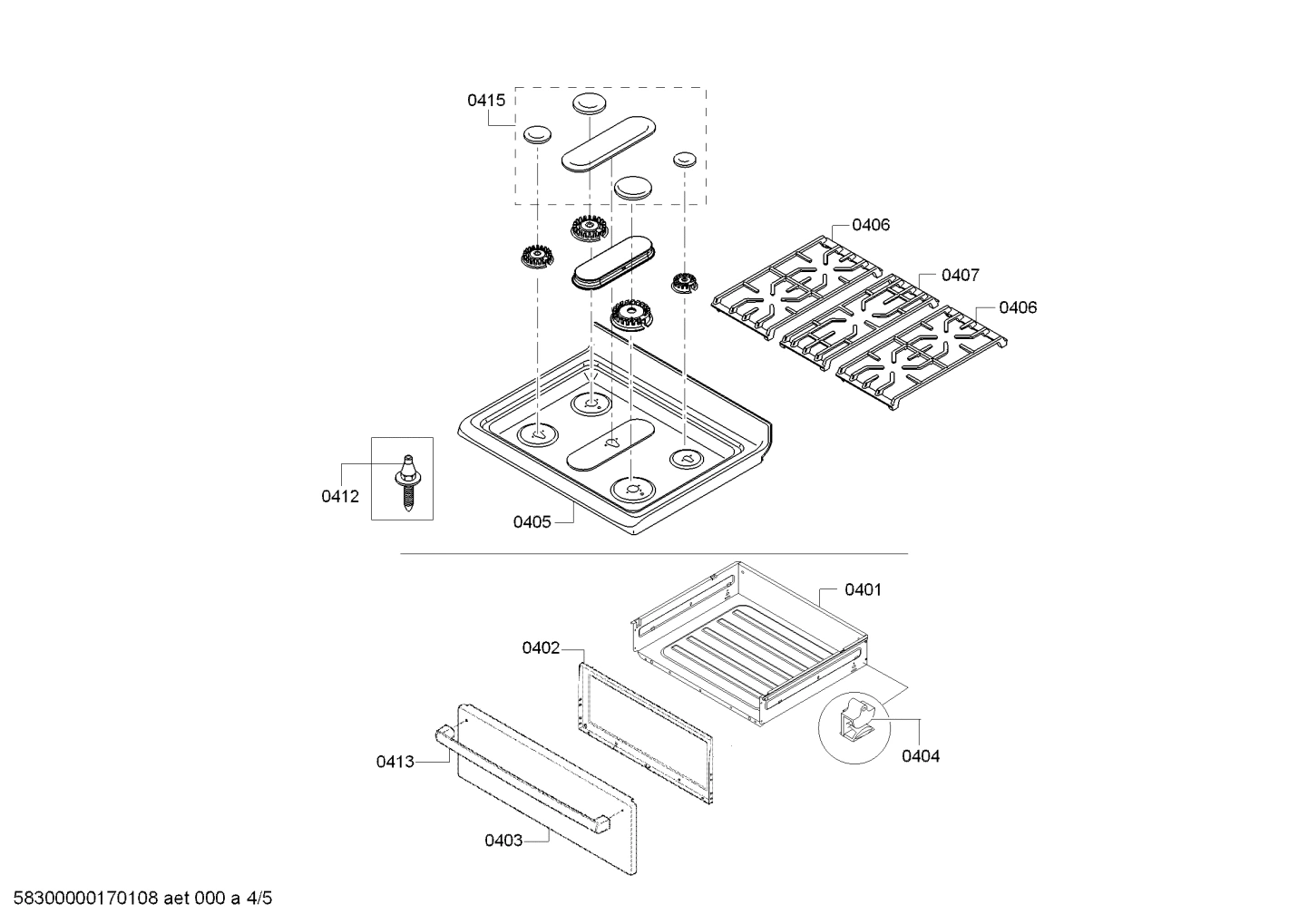 0415

0406

0407

0406

0412

0405

0401

0402

0404

0413

0403

58300000170108 aet 000 a 4/5