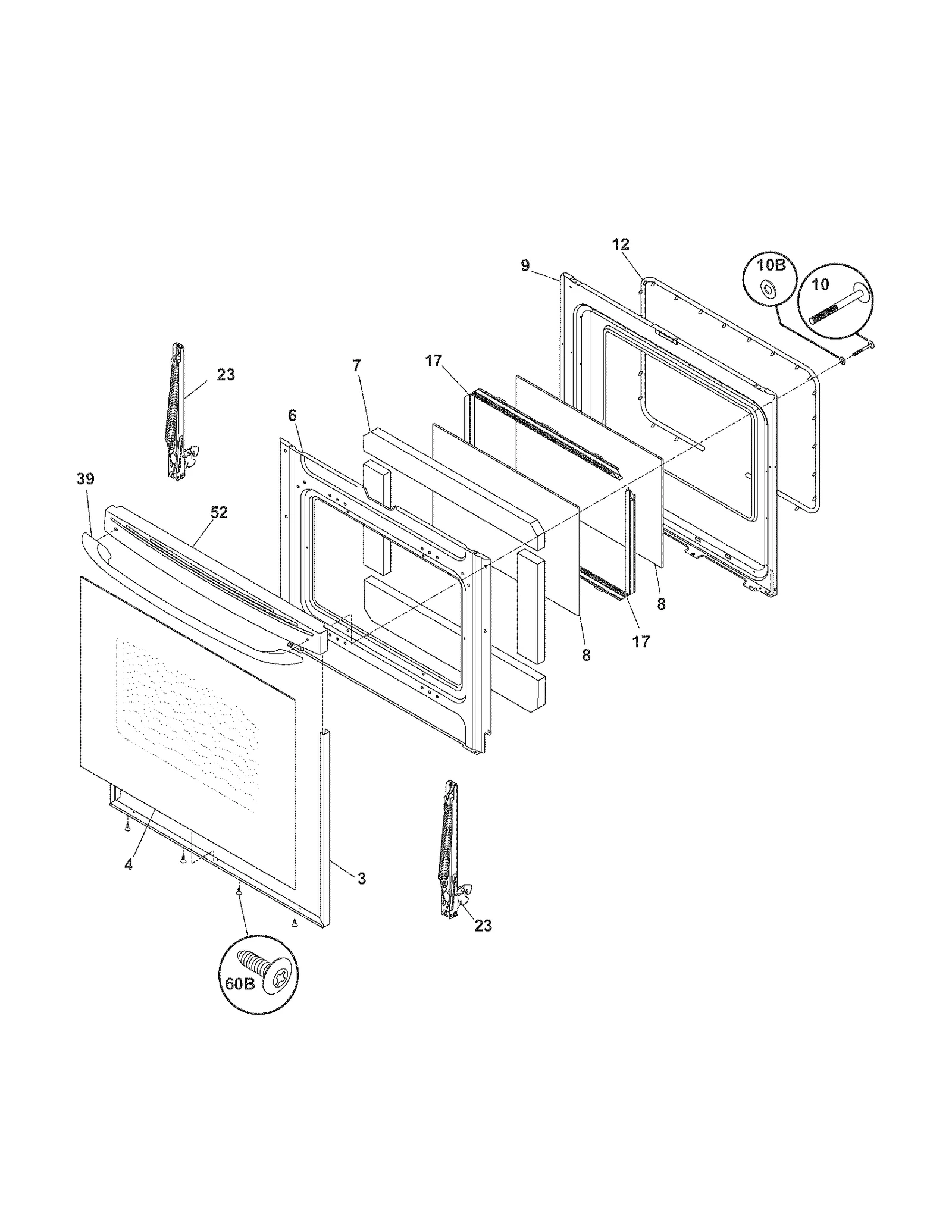 12
9
10B
10
23
7
17
6
39
52
8
17
8
4
3
23
60B