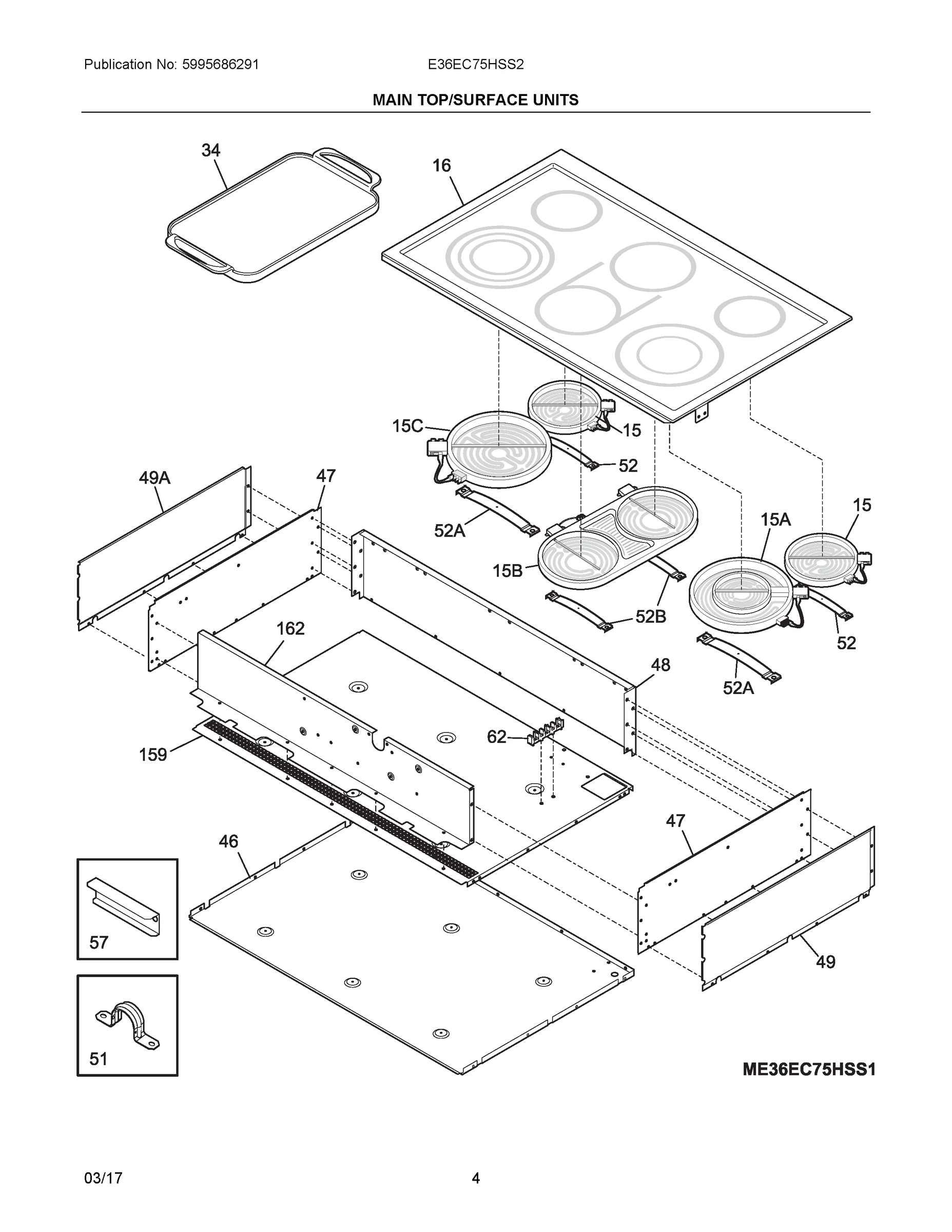 Publication No: 5995686291 E36EC75HSS2

MAIN TOP/SURFACE UNITS

34
16
15C
15
52
49A
47
52A
15B
15A
15
52B
52
162
48
52A
62
159
47
46
57
49
51
ME36EC75HSS1

03/17 4