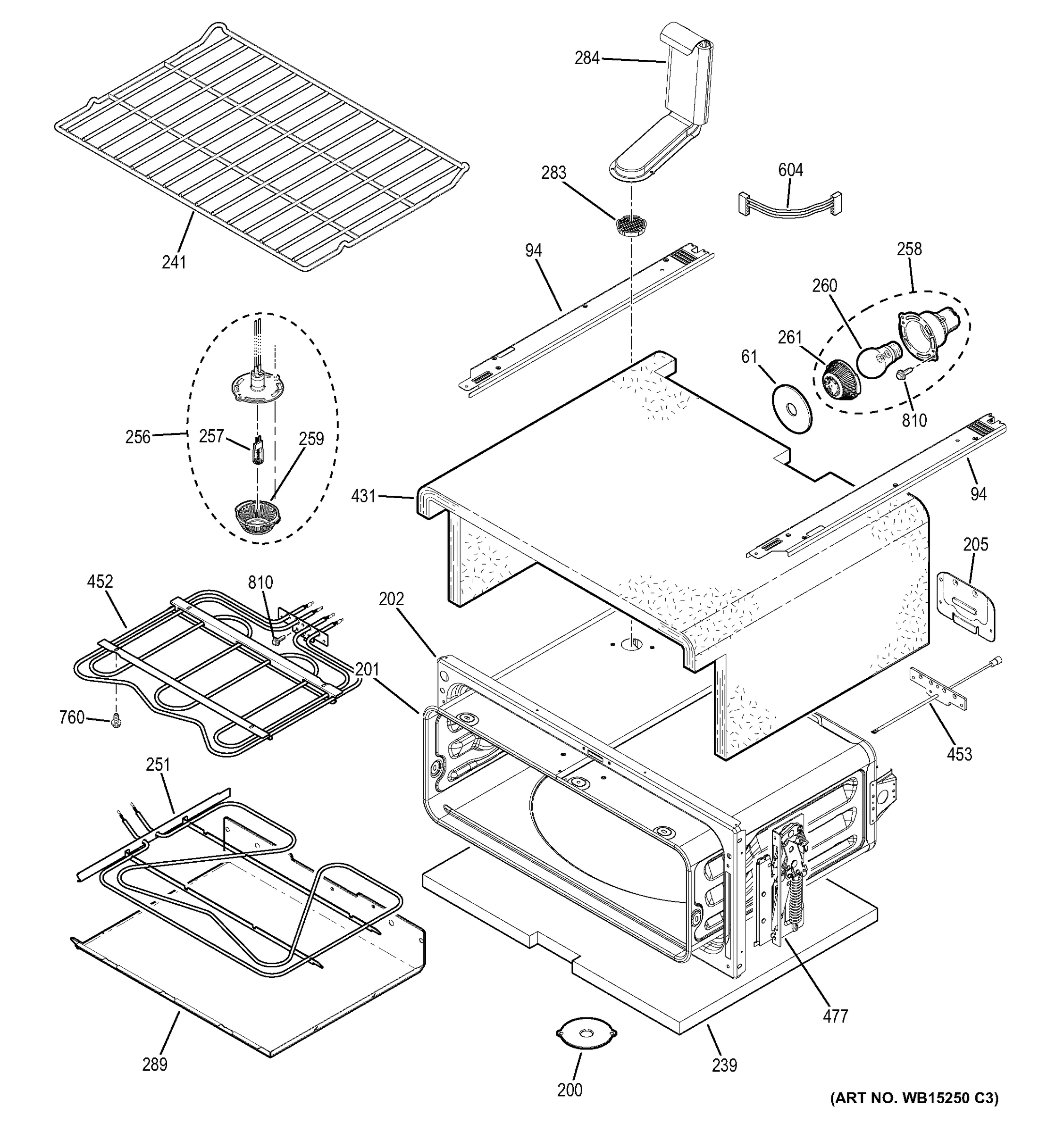 284
283
604
241
94
258
260
261
61
810
256
257
259
431
94
205
452
810
202
201
760
453
251
477
289
200
239
(ART NO. WB15250 C3)