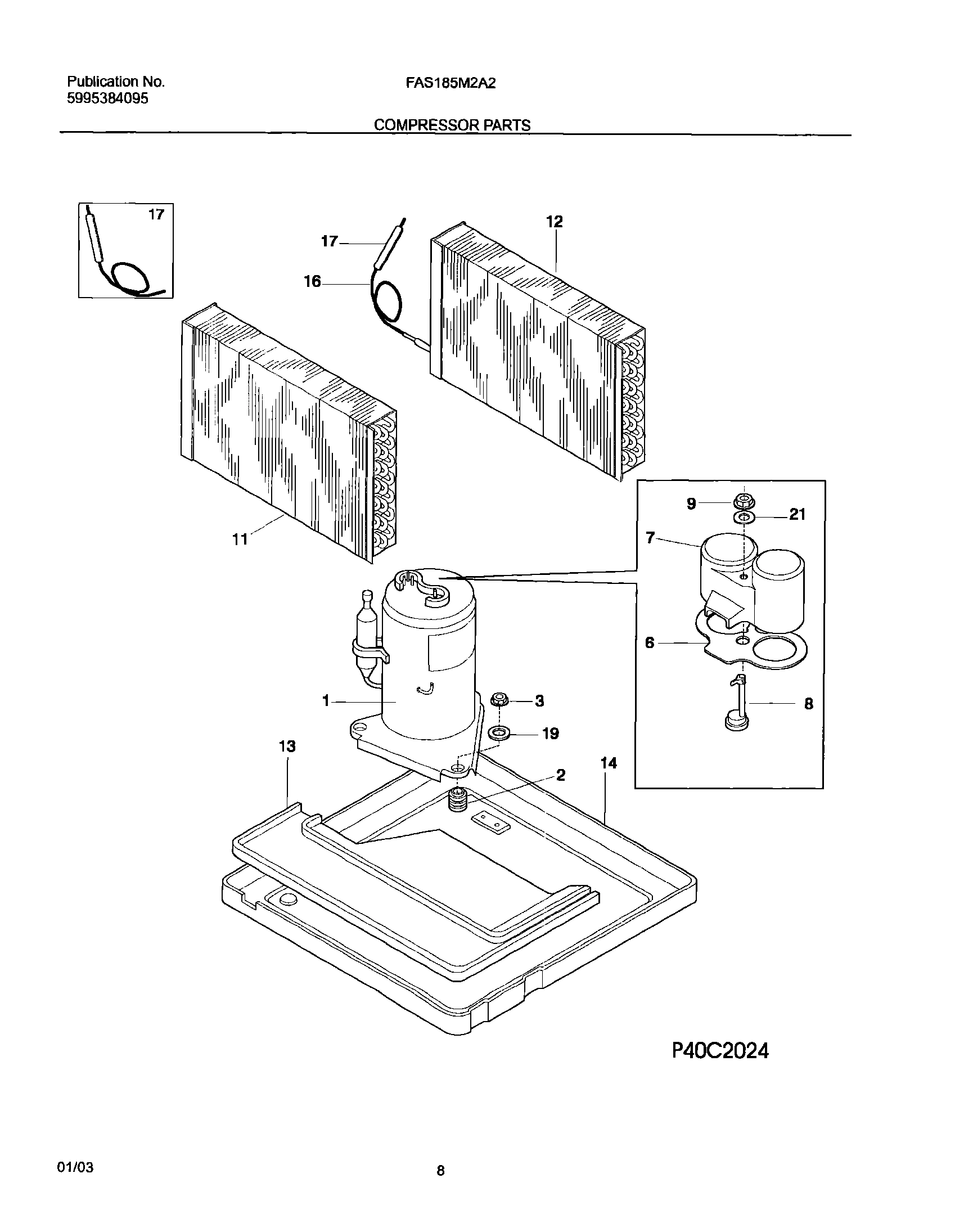 Publication No.
5995384095

FAS185M2A2

COMPRESSOR PARTS

17

17

16

12

11

9

21

7

6

8

1

3

19

13

2

14

P40C2024

01/03

8