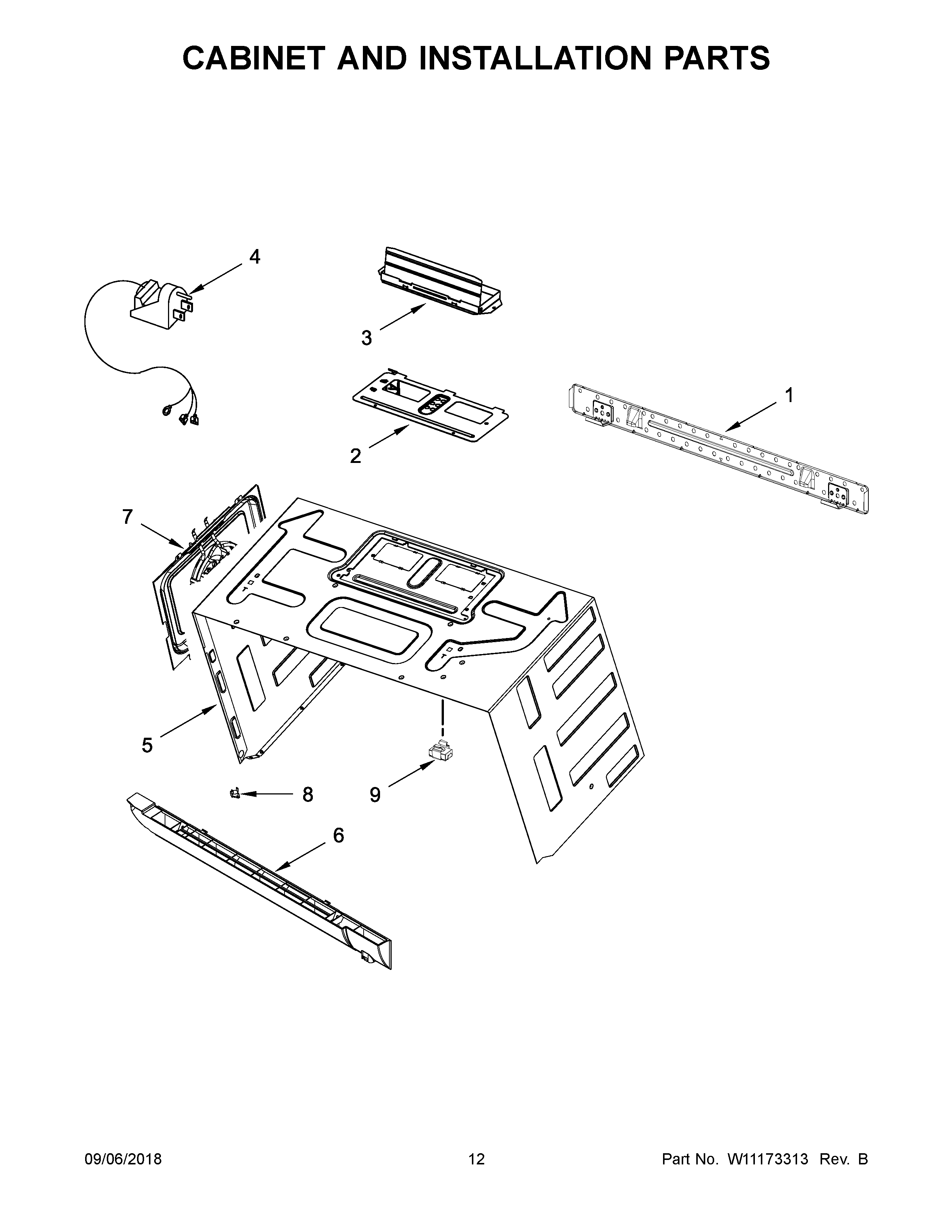 CABINET AND INSTALLATION PARTS

4

3

1

2

7

5

8

9

6

09/06/2018

12

Part No. W11173313 Rev. B