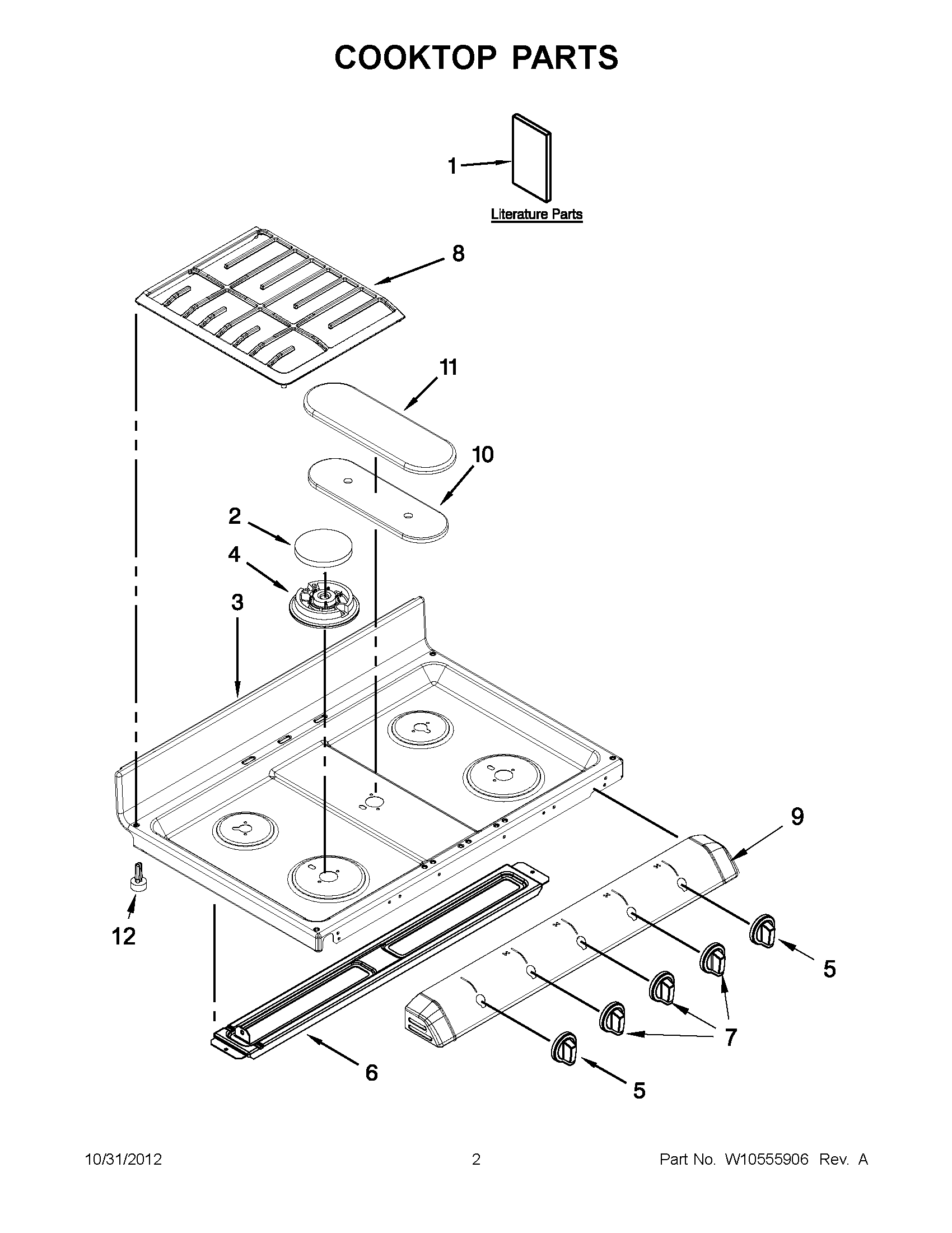 COOKTOP PARTS

1

Literature Parts

8

11

10

2

4

3

9

12

5

7

6

5

10/31/2012 2 Part No. W10555906 Rev. A