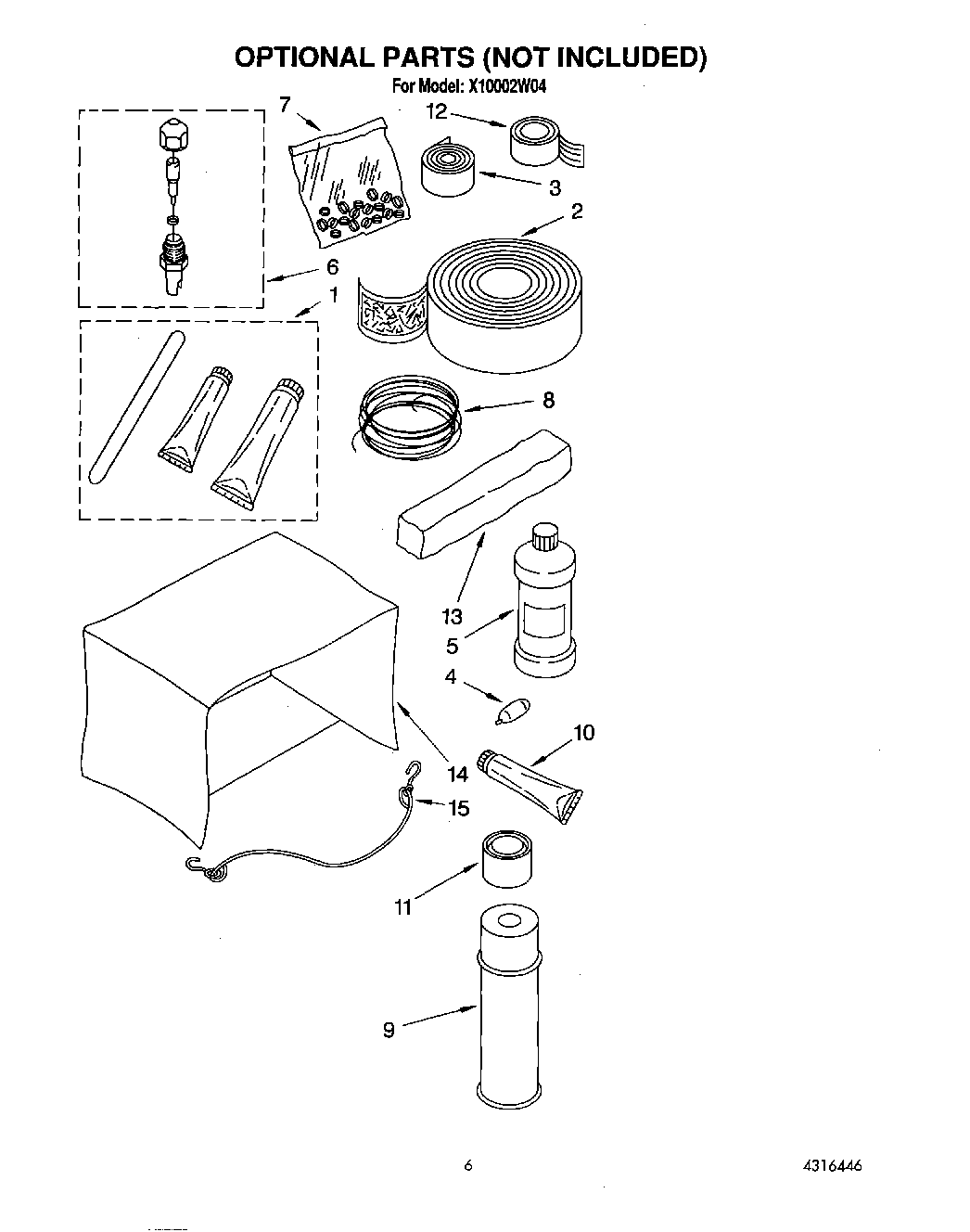 OPTIONAL PARTS (NOT INCLUDED)
For Model: X10002W04

7
12
3
2
6
1
8
13
5
4
10
14
15
11
9

6
4316446