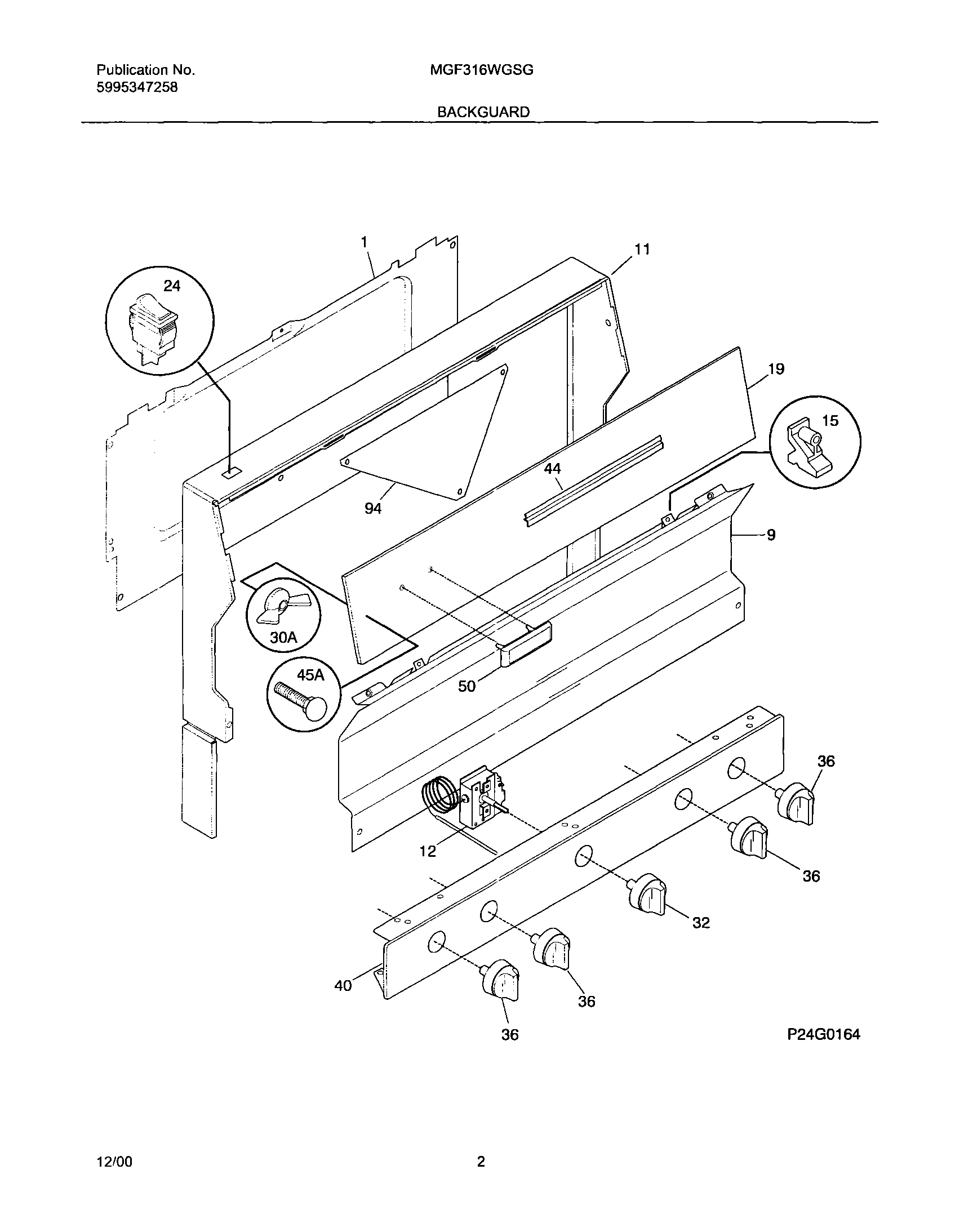 Publication No.
5995347258

MGF316WGSG

BACKGUARD

1
11
24
19
15
44
94
9
30A
45A
50
36
12
36
32
40
36
36

P24G0164

12/00

2