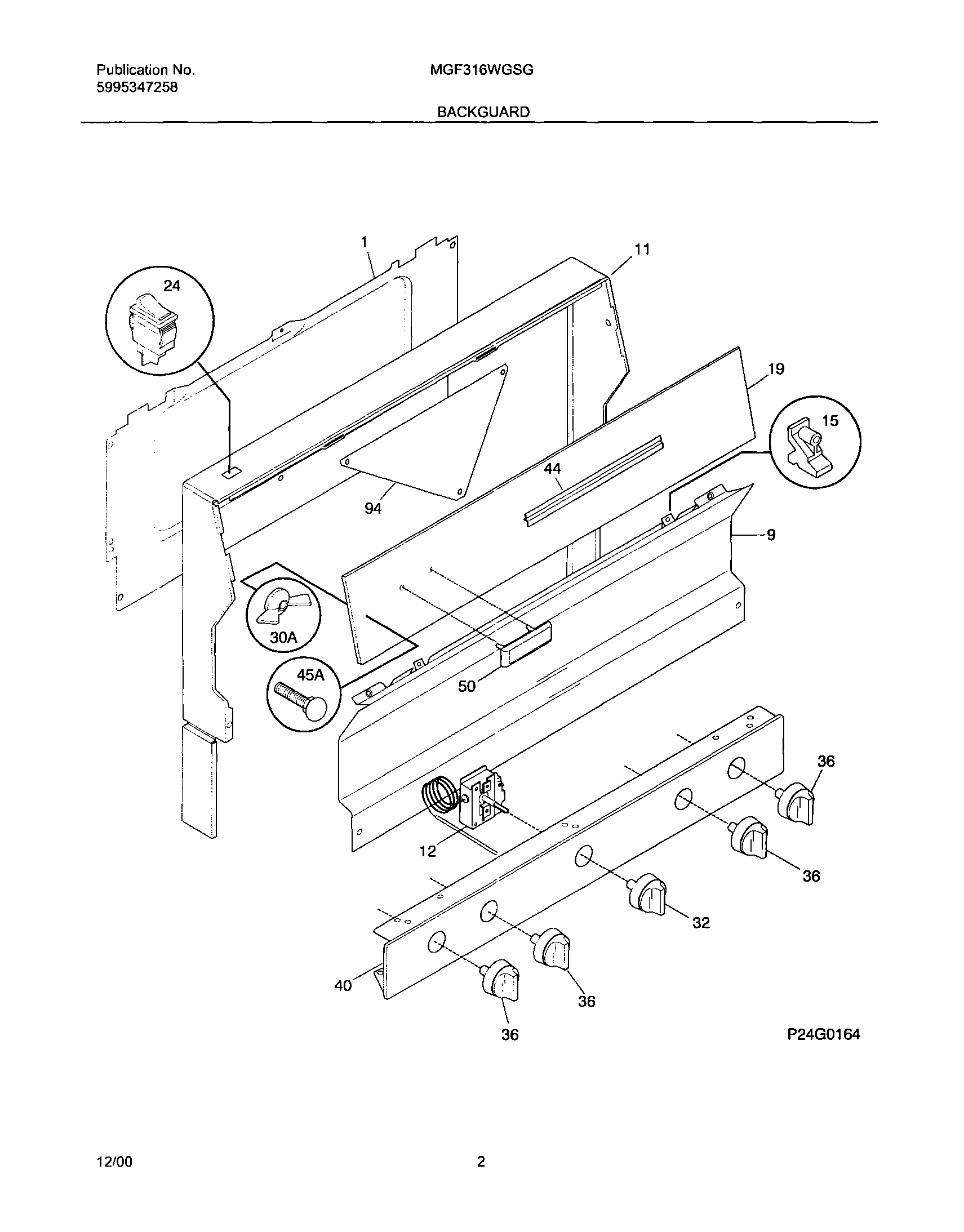 Publication No.
5995347258

MGF316WGSG

BACKGUARD

1
11
24
19
15
44
94
9
30A
45A
50
36
12
36
32
40
36
36
P24G0164

12/00

2