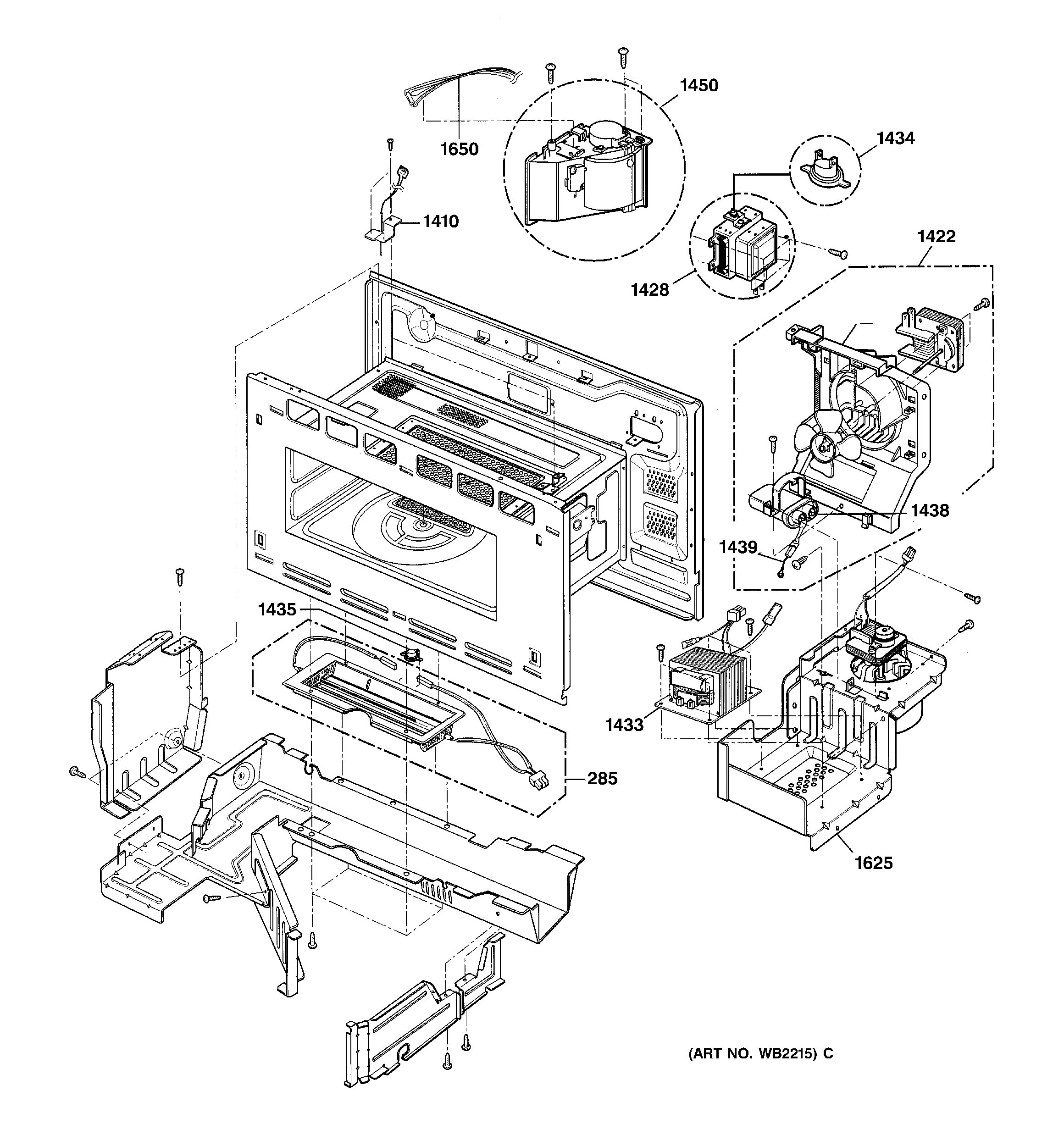 1450
1650
1434
1410
1422
1428
1438
1439
1435
1433
285
1625
(ART NO. WB2215) C