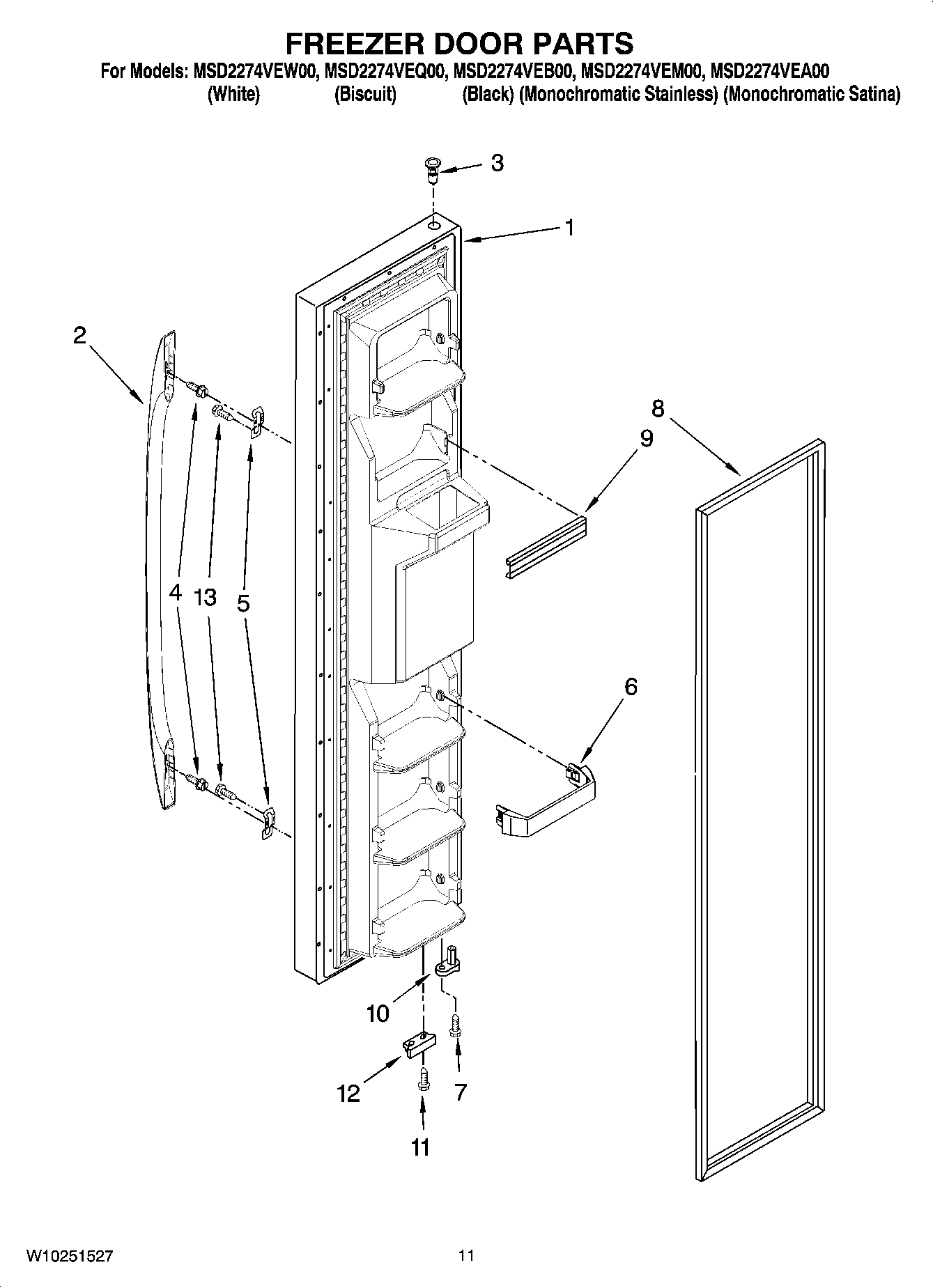 FREEZER DOOR PARTS

For Models: MSD2274VEW00, MSD2274VEQ00, MSD2274VEB00, MSD2274VEM00, MSD2274VEA00
(White) (Biscuit) (Black) (Monochromatic Stainless) (Monochromatic Satina)

3
1
2
8
9
4
13
5
6
10
12
7
11

W10251527
11