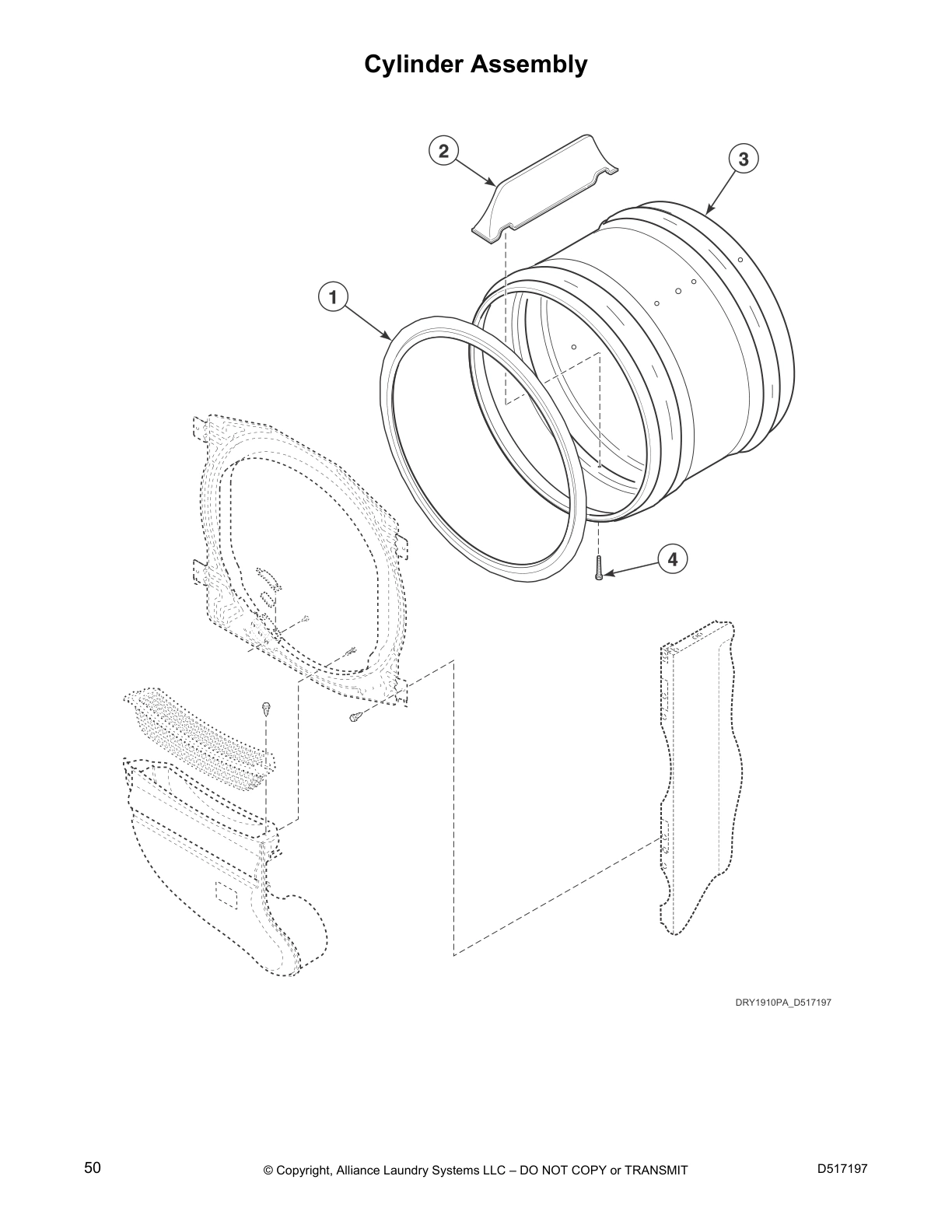 Cylinder Assembly

2

3

1

4

DRY1910PA_D517197

50

© Copyright, Alliance Laundry Systems LLC – DO NOT COPY or TRANSMIT

D517197