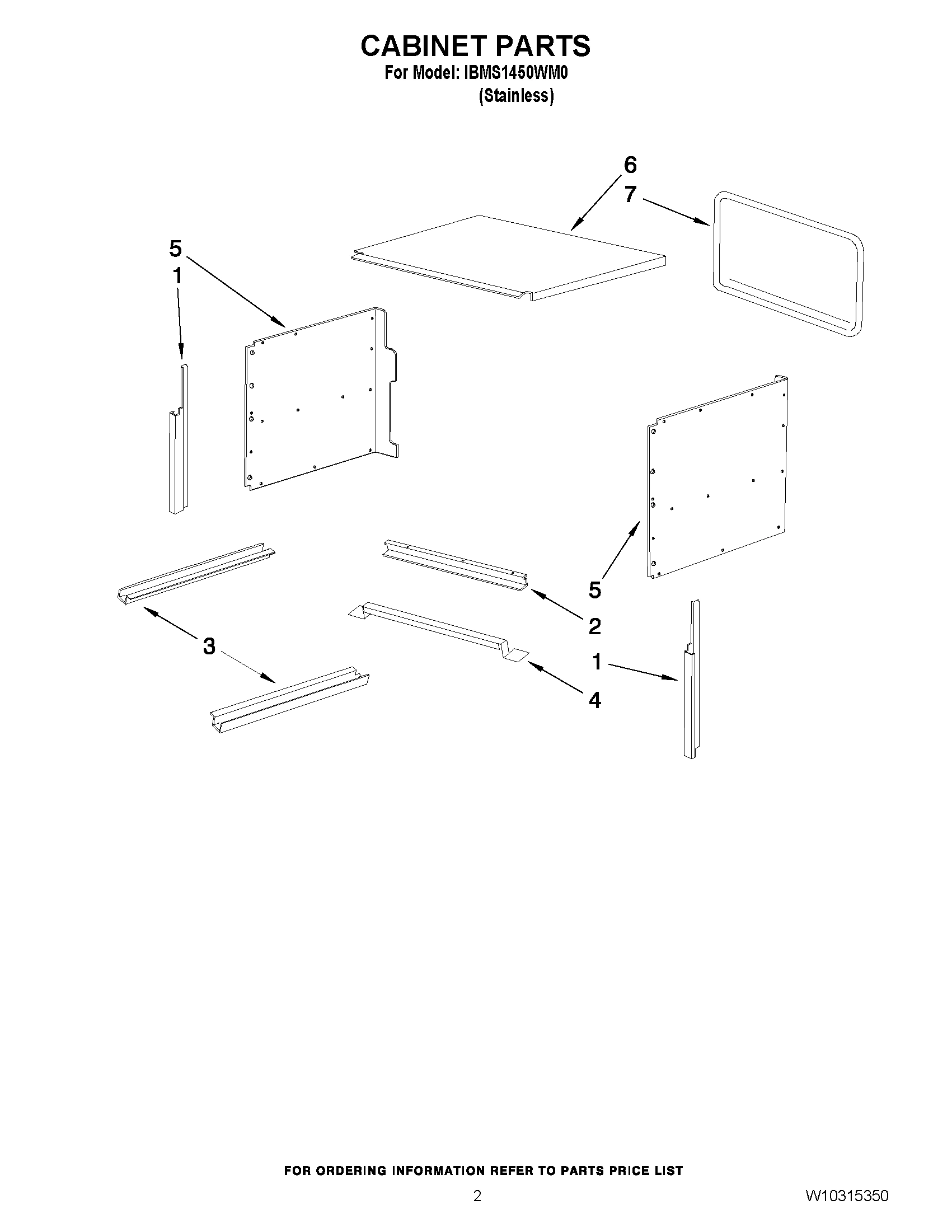 CABINET PARTS
For Model: IBMS1450WM0
(Stainless)

6
7
5
1
5
2
3
1
4

FOR ORDERING INFORMATION REFER TO PARTS PRICE LIST

2

W10315350