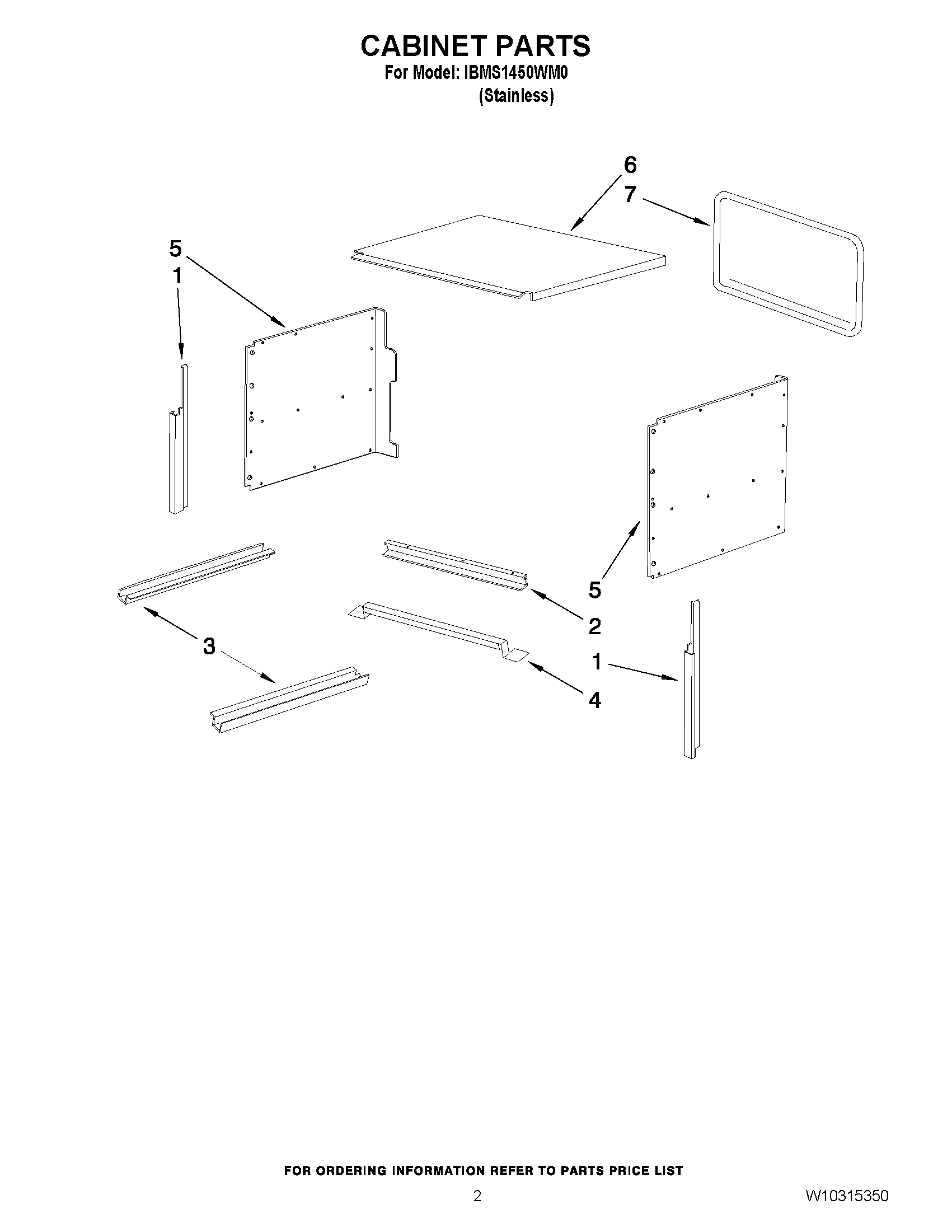 CABINET PARTS
For Model: IBMS1450WM0
(Stainless)

6
7
5
1
5
2
3
1
4

FOR ORDERING INFORMATION REFER TO PARTS PRICE LIST

2

W10315350