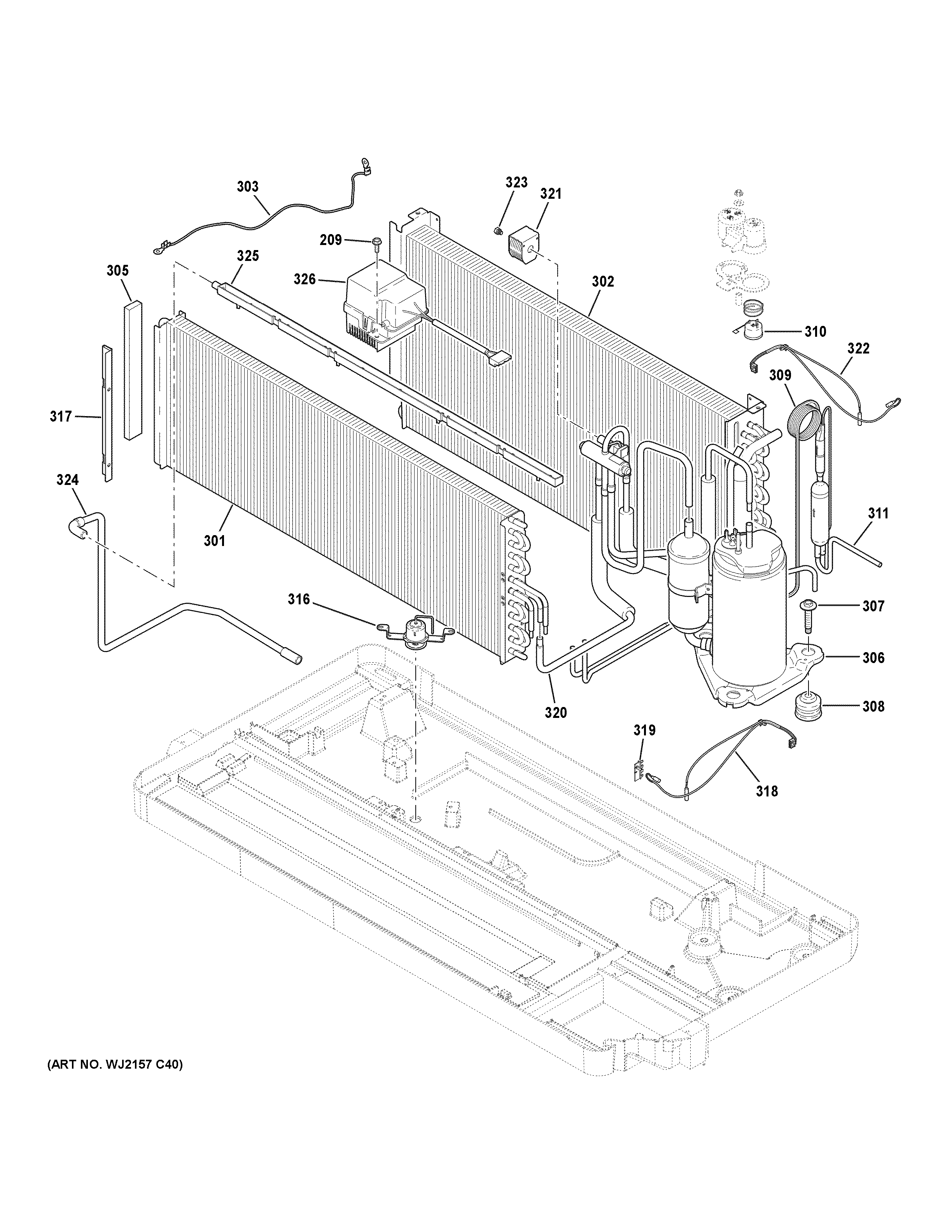 303
323
321
209
325
305
326
302
310
322
309
317
324
311
301
316
307
306
320
308
319
318
(ART NO. WJ2157 C40)