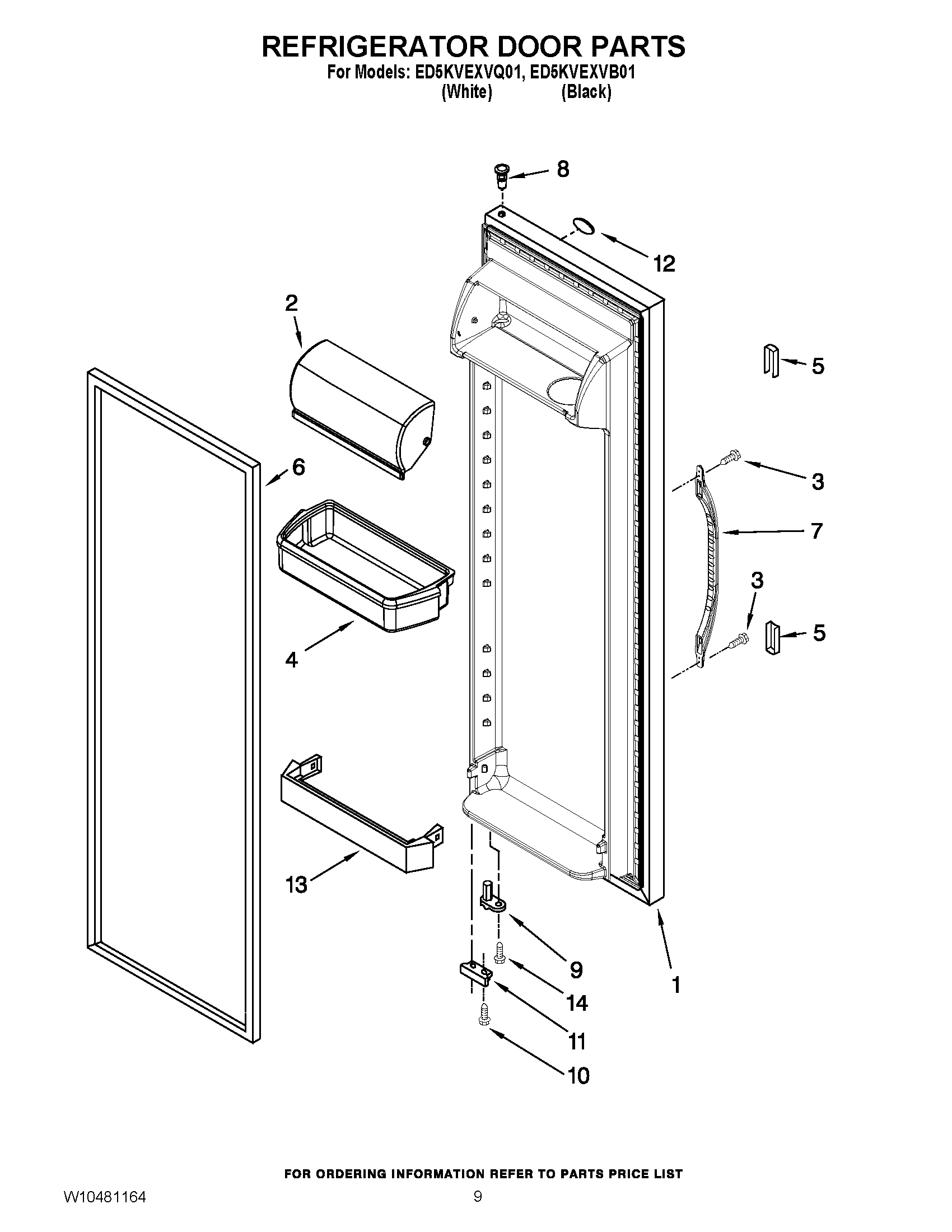 REFRIGERATOR DOOR PARTS
For Models: ED5KVEXVQ01, ED5KVEXVB01
(White) (Black)

8
12
2
5
6
3
7
3
5
4
13
9
14
1
11
10

FOR ORDERING INFORMATION REFER TO PARTS PRICE LIST
W10481164
9