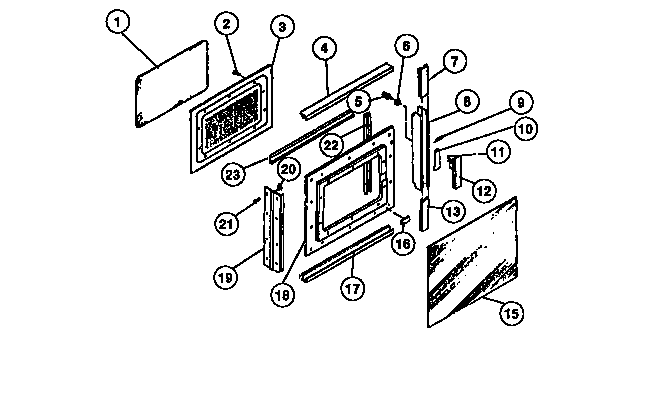 1
2
3
4
6
7
5
8
9
10
22
11
23
20
12
21
13
16
19
18
17
15