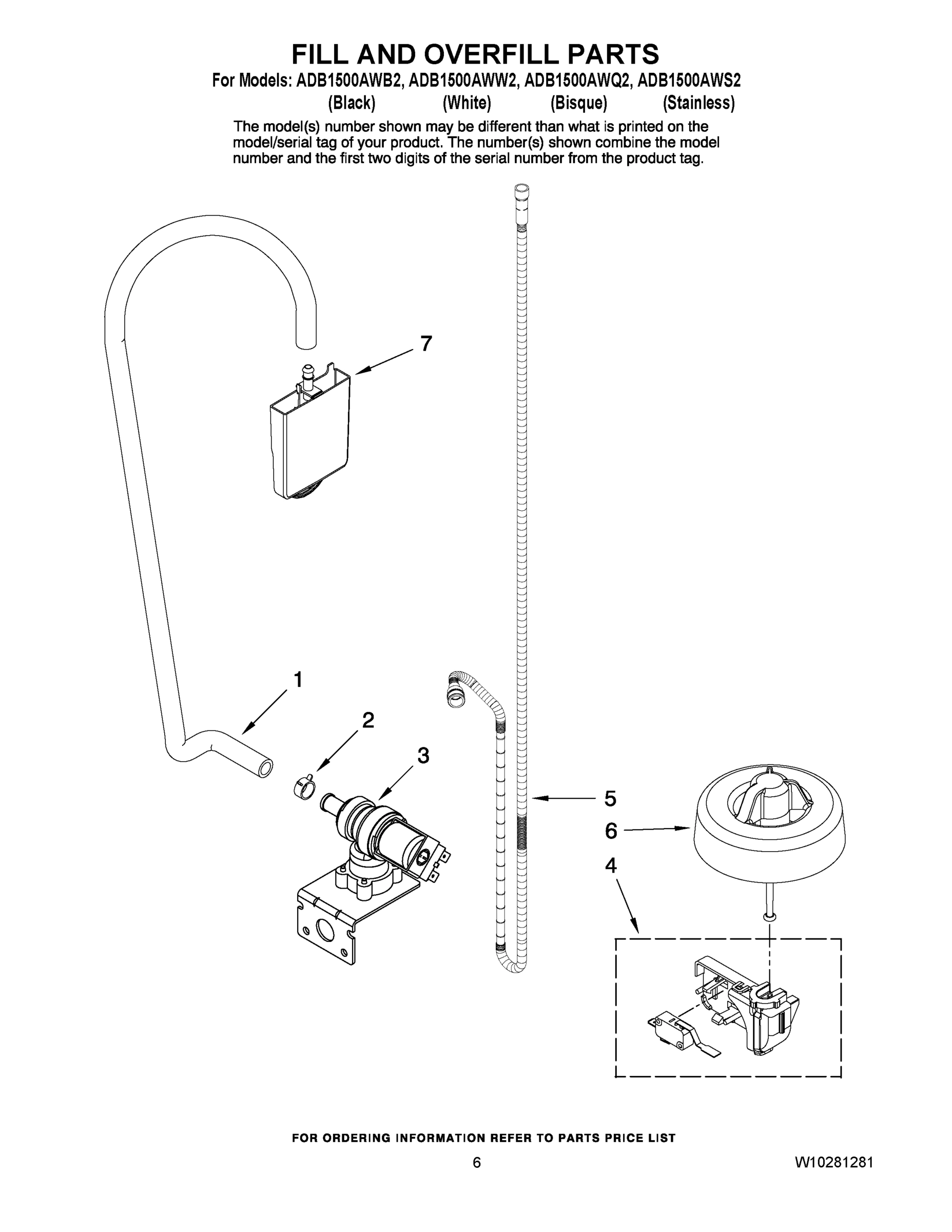 FILL AND OVERFILL PARTS

For Models: ADB1500AWB2, ADB1500AWW2, ADB1500AWQ2, ADB1500AWS2
(Black) (White) (Bisque) (Stainless)

The model(s) number shown may be different than what is printed on the model/serial tag of your product. The number(s) shown combine the model number and the first two digits of the serial number from the product tag.

7

1

2

3

5

6

4

FOR ORDERING INFORMATION REFER TO PARTS PRICE LIST

6

W10281281