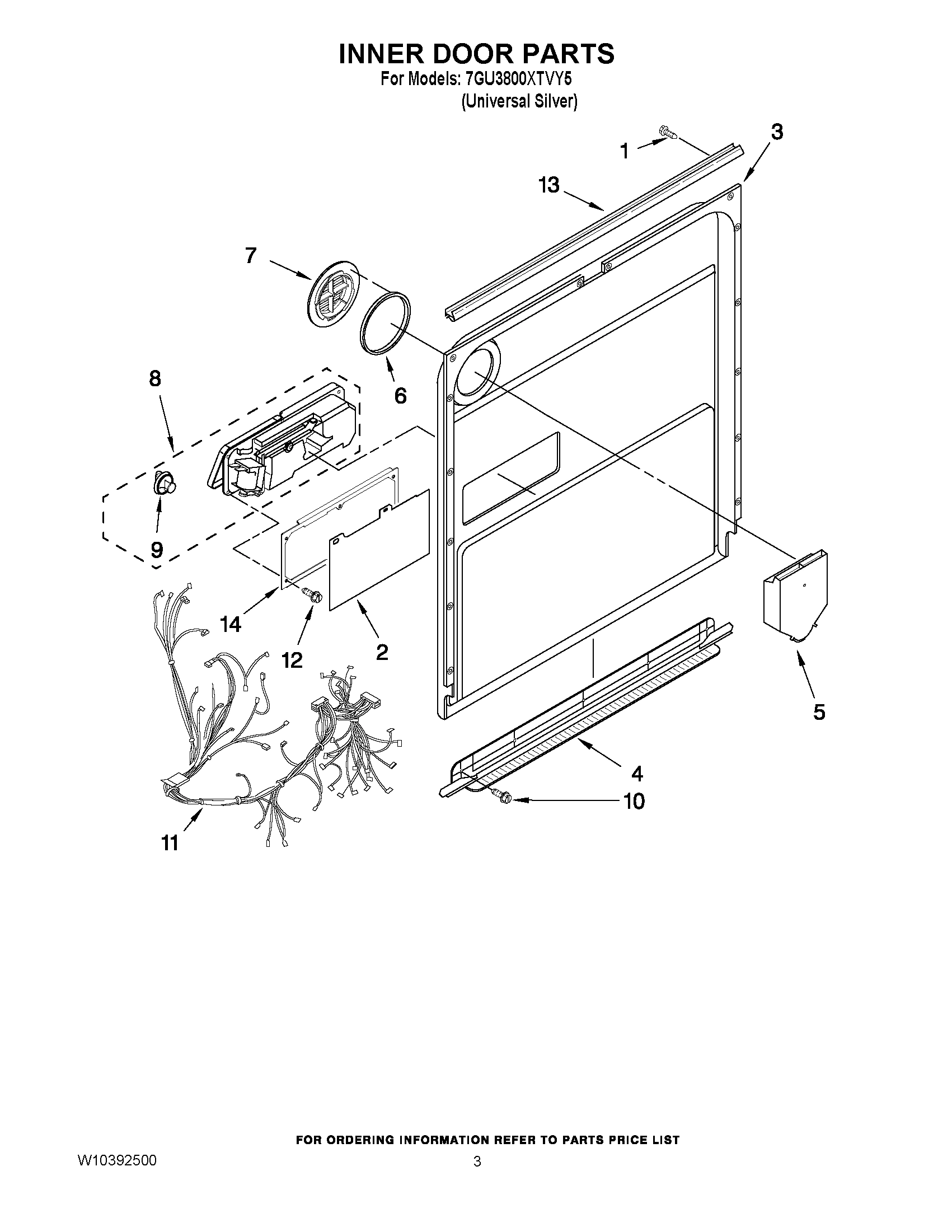 INNER DOOR PARTS
For Models: 7GU3800XTVY5
(Universal Silver)

1
3
13
7
6
8
9
14
12
2
5
4
10
11

FOR ORDERING INFORMATION REFER TO PARTS PRICE LIST

W10392500
3