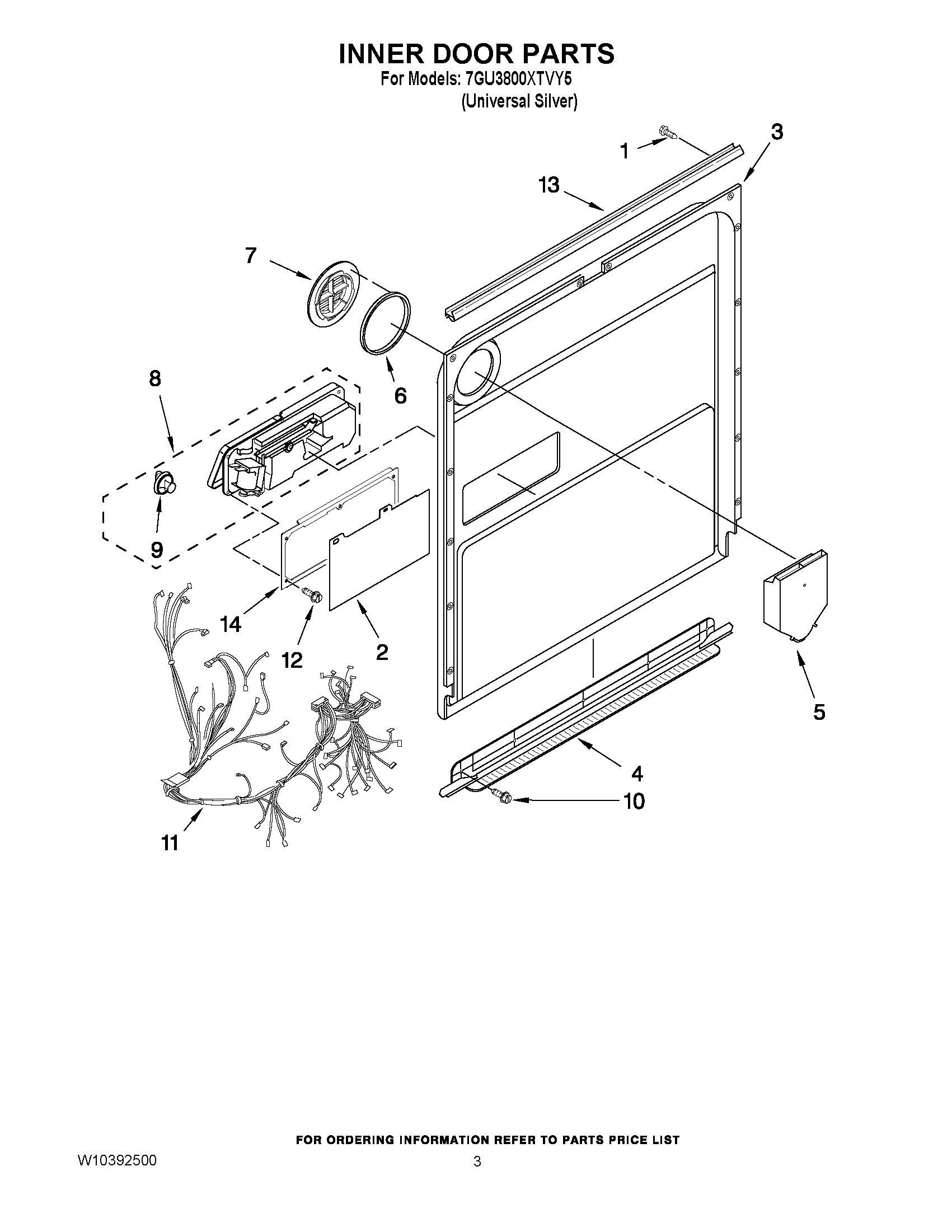 INNER DOOR PARTS
For Models: 7GU3800XTVY5
(Universal Silver)

1
3
13
7
6
8
9
14
12
2
5
4
10
11

FOR ORDERING INFORMATION REFER TO PARTS PRICE LIST

W10392500

3