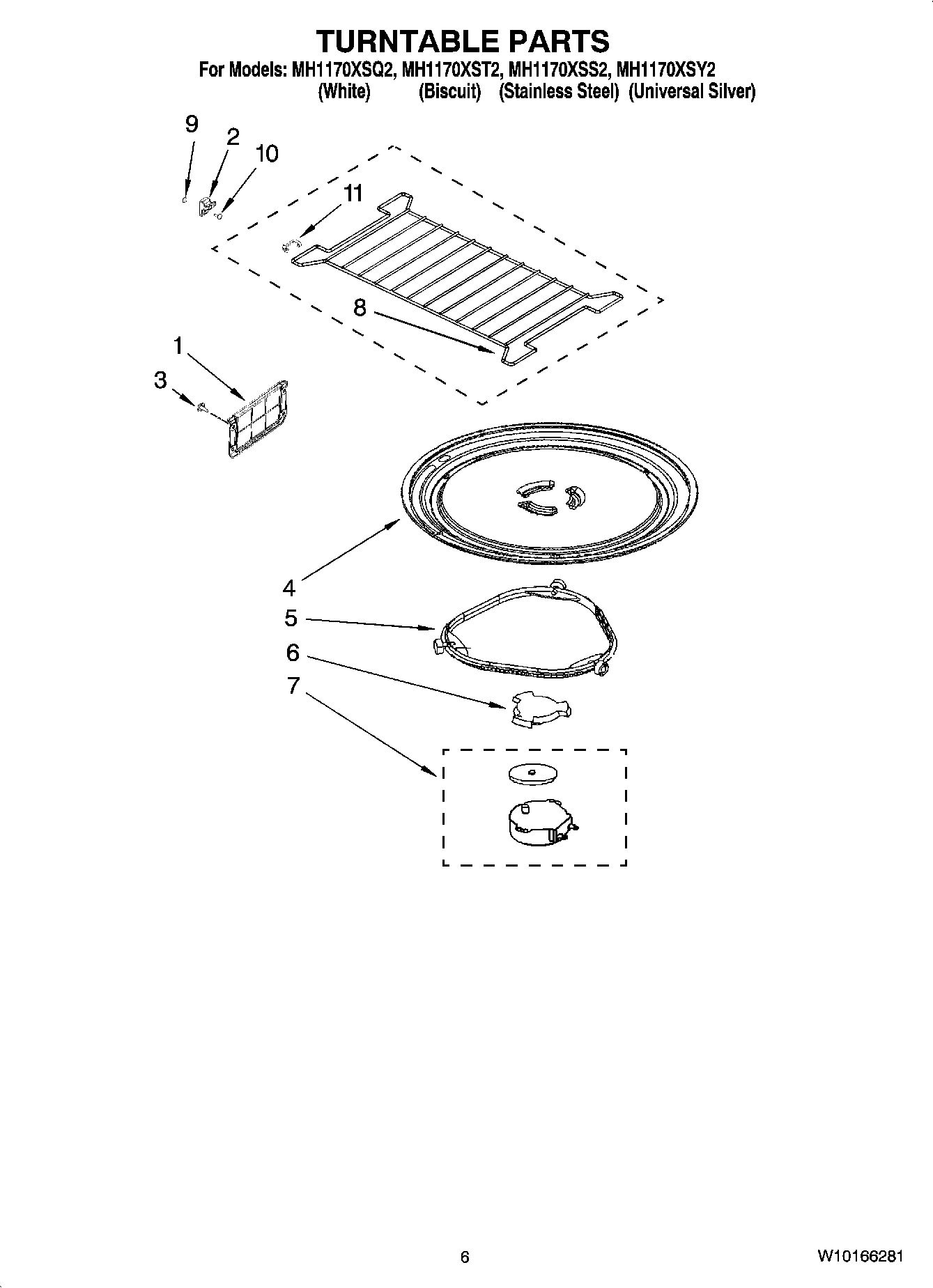 TURNTABLE PARTS

For Models: MH1170XSQ2, MH1170XST2, MH1170XSS2, MH1170XSY2
(White) (Biscuit) (Stainless Steel) (Universal Silver)

9
2
10
11
8
1
3
4
5
6
7

6

W10166281