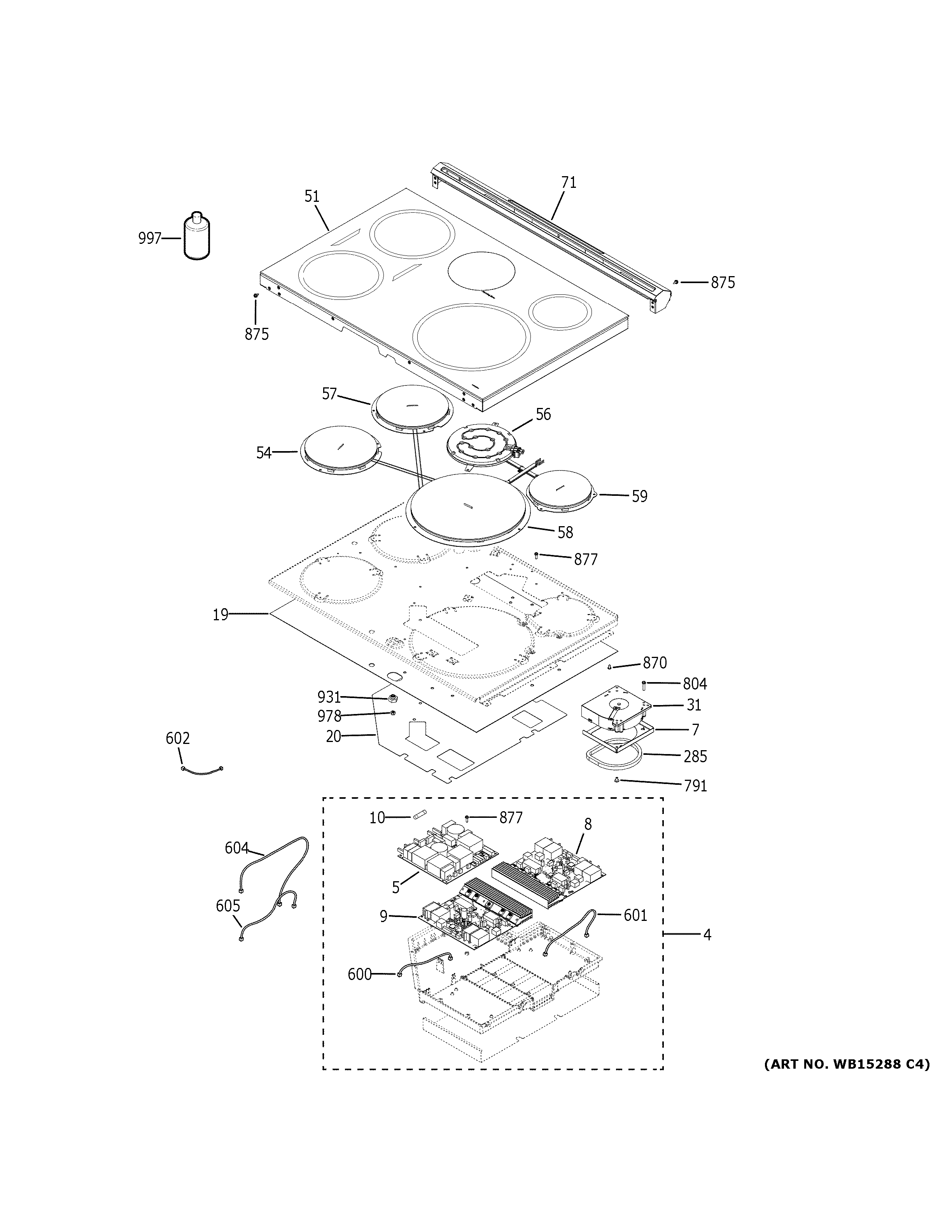 71
51
997
875
875
57
56
54
59
58
877
19
870
804
931
31
978
7
20
602
285
791
10
877
8
604
5
605
9
601
4
600
(ART NO. WB15288 C4)