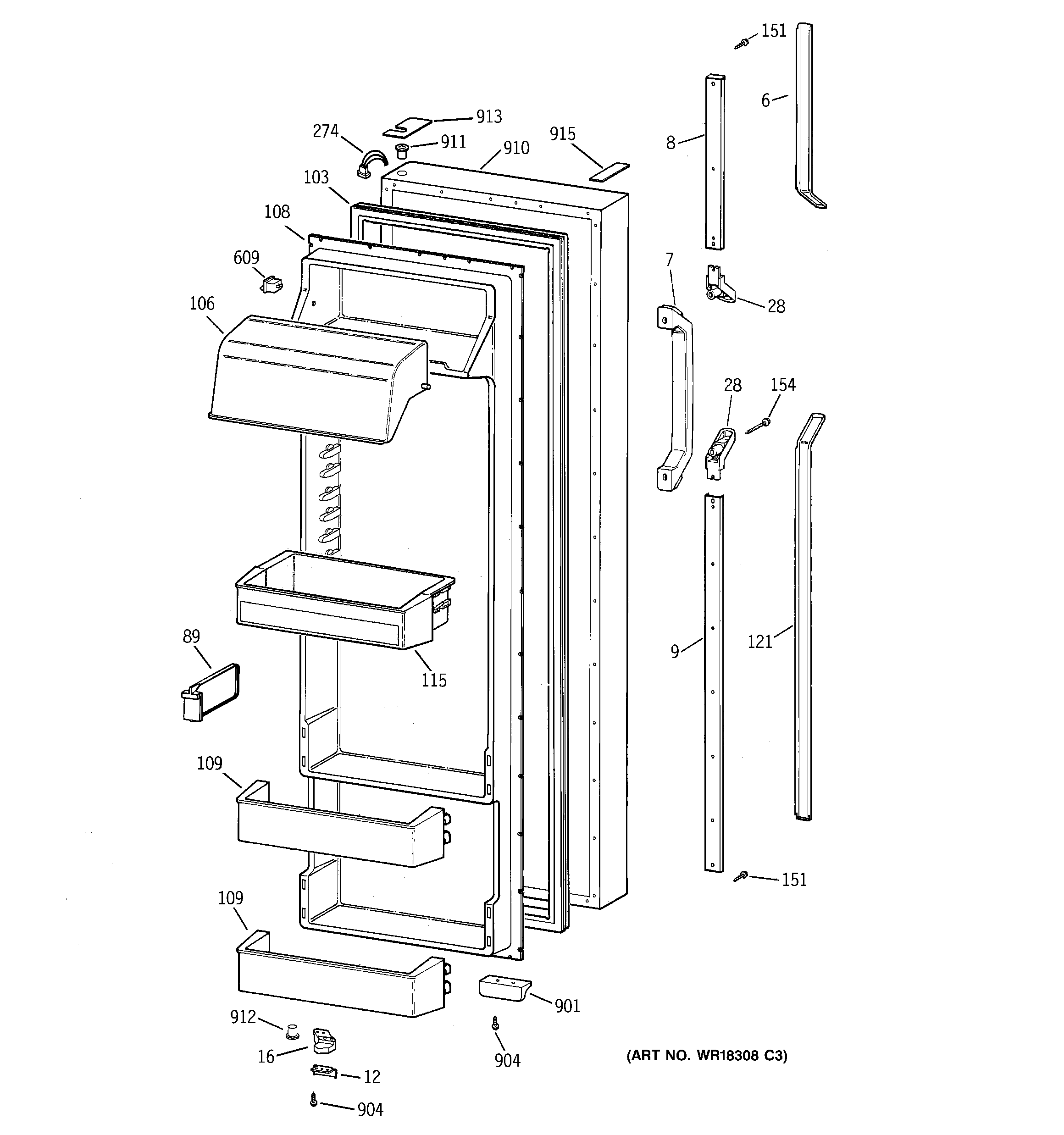 151
6
913
274
911
910
915
8
103
108
609
7
28
106
28
154
89
115
9
121
109
151
109
901
912
16
904
12
904
(ART NO. WR18308 C3)