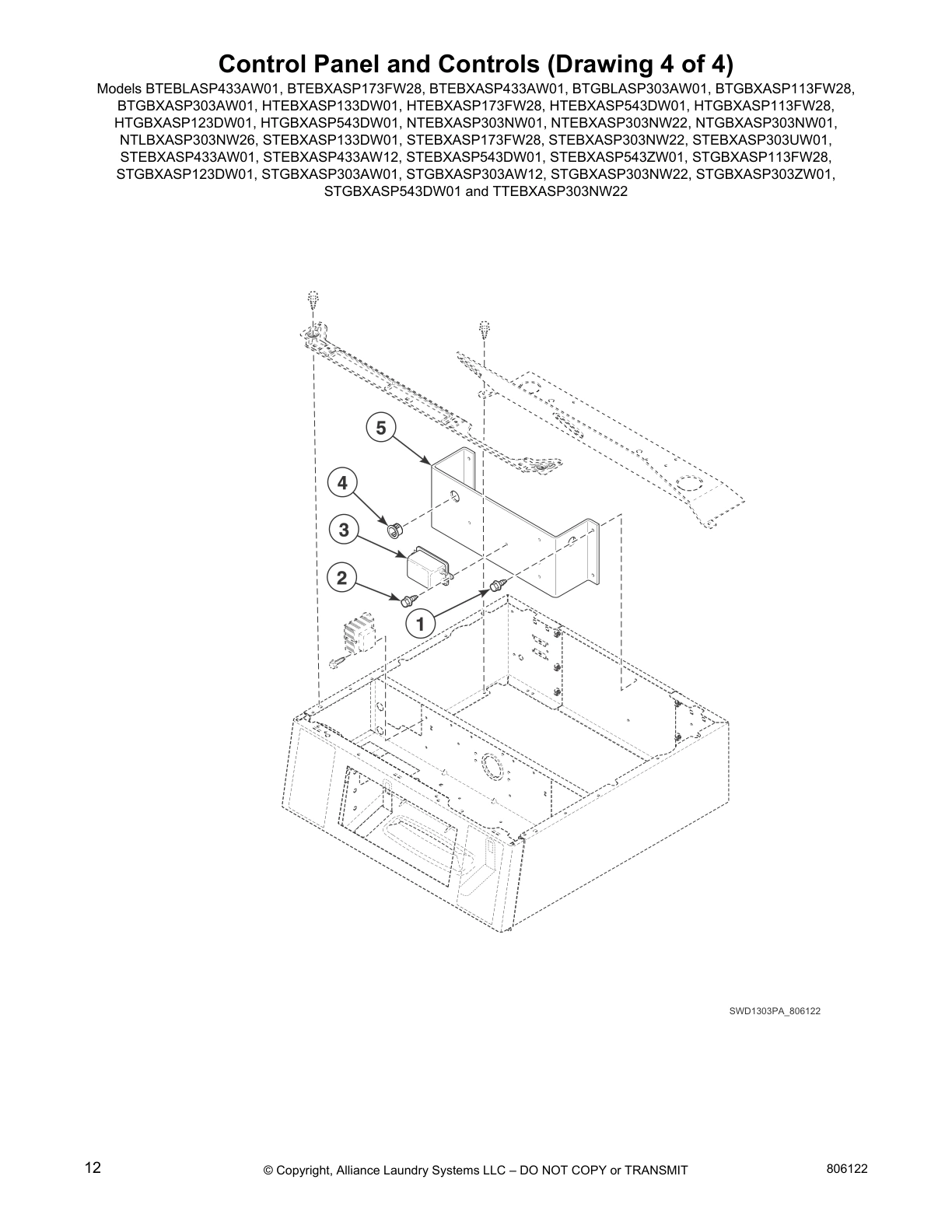 Control Panel and Controls (Drawing 4 of 4)

Models BTEBLASP433AW01, BTEBXASP173FW28, BTEBXASP433AW01, BTGBLASP303AW01, BTGBXASP113FW28, BTGBXASP303AW01, HTEBXASP133DW01, HTEBXASP173FW28, HTEBXASP543DW01, HTGBXASP113FW28, HTGBXASP123DW01, HTGBXASP543DW01, NTEBXASP303NW01, NTEBXASP303NW22, NTGBXASP303NW01, NTLBXASP303NW26, STEBXASP133DW01, STEBXASP173FW28, STEBXASP303NW22, STEBXASP303UW01, STEBXASP433AW01, STEBXASP433AW12, STEBXASP543DW01, STEBXASP543ZW01, STGBXASP113FW28, STGBXASP123DW01, STGBXASP303AW01, STGBXASP303AW12, STGBXASP303NW22, STGBXASP303ZW01, STGBXASP543DW01 and TTEBXASP303NW22

5
4
3
2
1

SWD1303PA_806122

12

© Copyright, Alliance Laundry Systems LLC – DO NOT COPY or TRANSMIT

806122