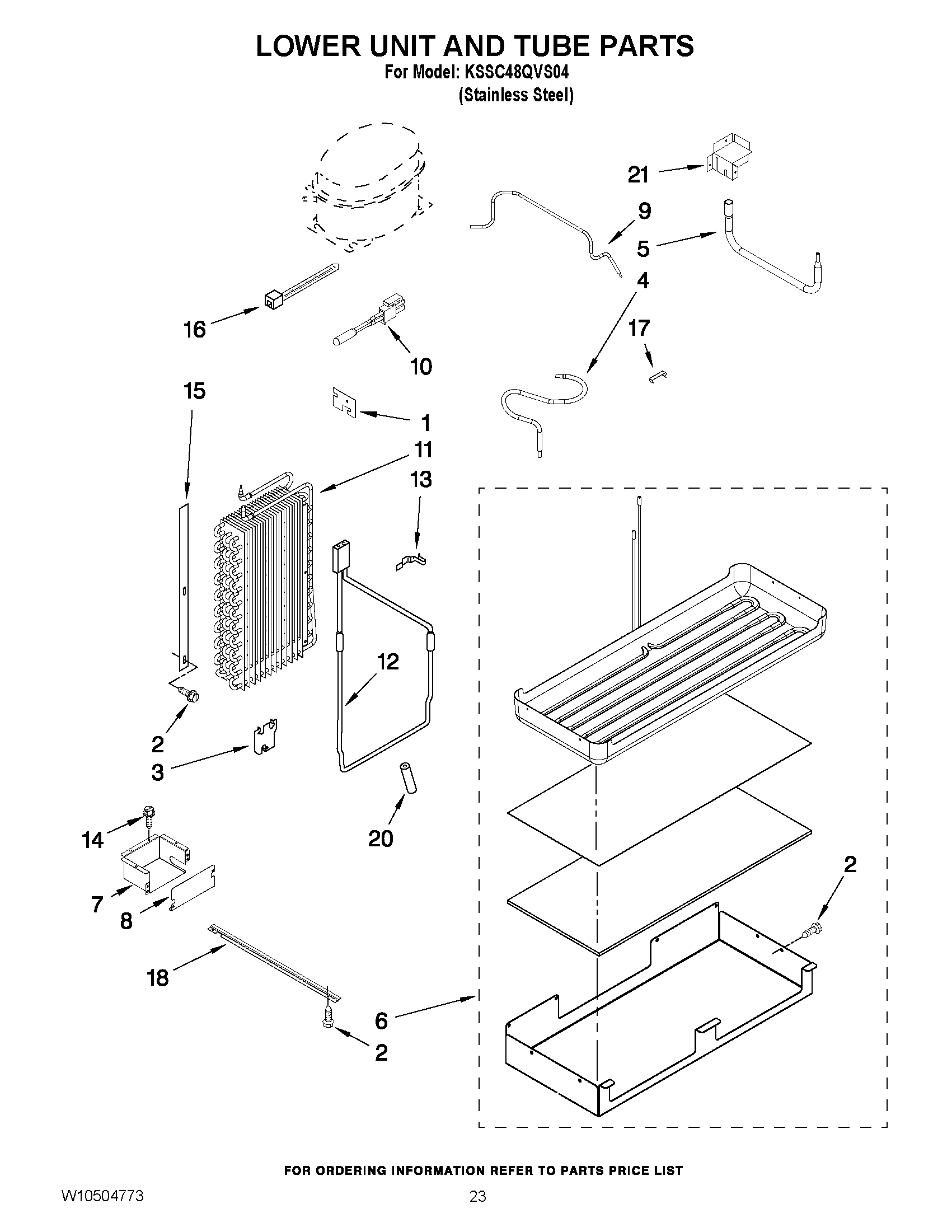 LOWER UNIT AND TUBE PARTS
For Model: KSSC48QVS04
(Stainless Steel)

21
9
5
4
16
10
17
15
1
11
13
12
2
3
20
14
7
8
2
18
6
2

FOR ORDERING INFORMATION REFER TO PARTS PRICE LIST

W10504773
23