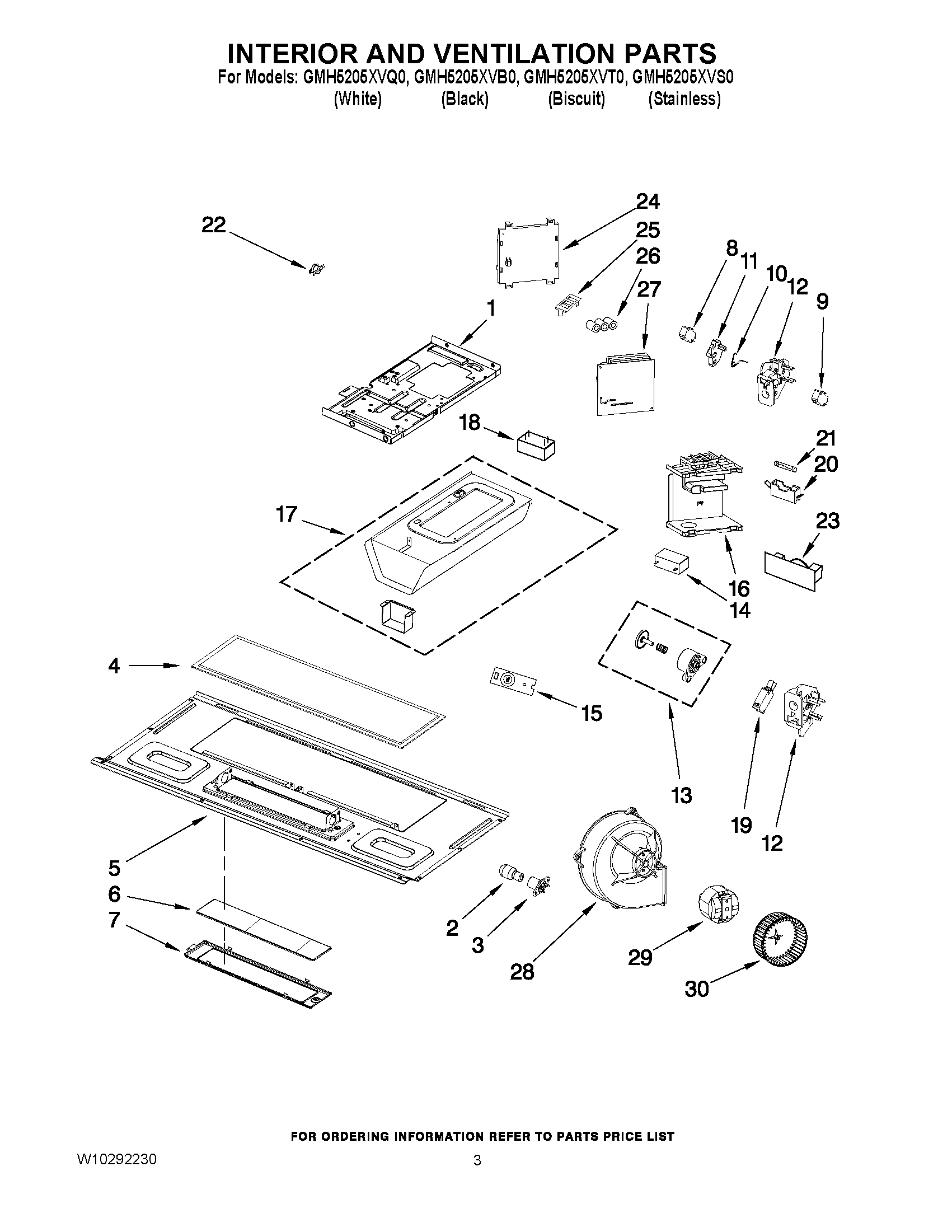 INTERIOR AND VENTILATION PARTS
For Models: GMH5205XVQ0, GMH5205XVB0, GMH5205XVT0, GMH5205XVS0
(White) (Black) (Biscuit) (Stainless)

22
24
25
26
27
8
11
10
12
9
1
18
21
20
17
23
16
14
4
15
13
19
12
5
6
7
2
3
28
29
30

FOR ORDERING INFORMATION REFER TO PARTS PRICE LIST

W10292230

3