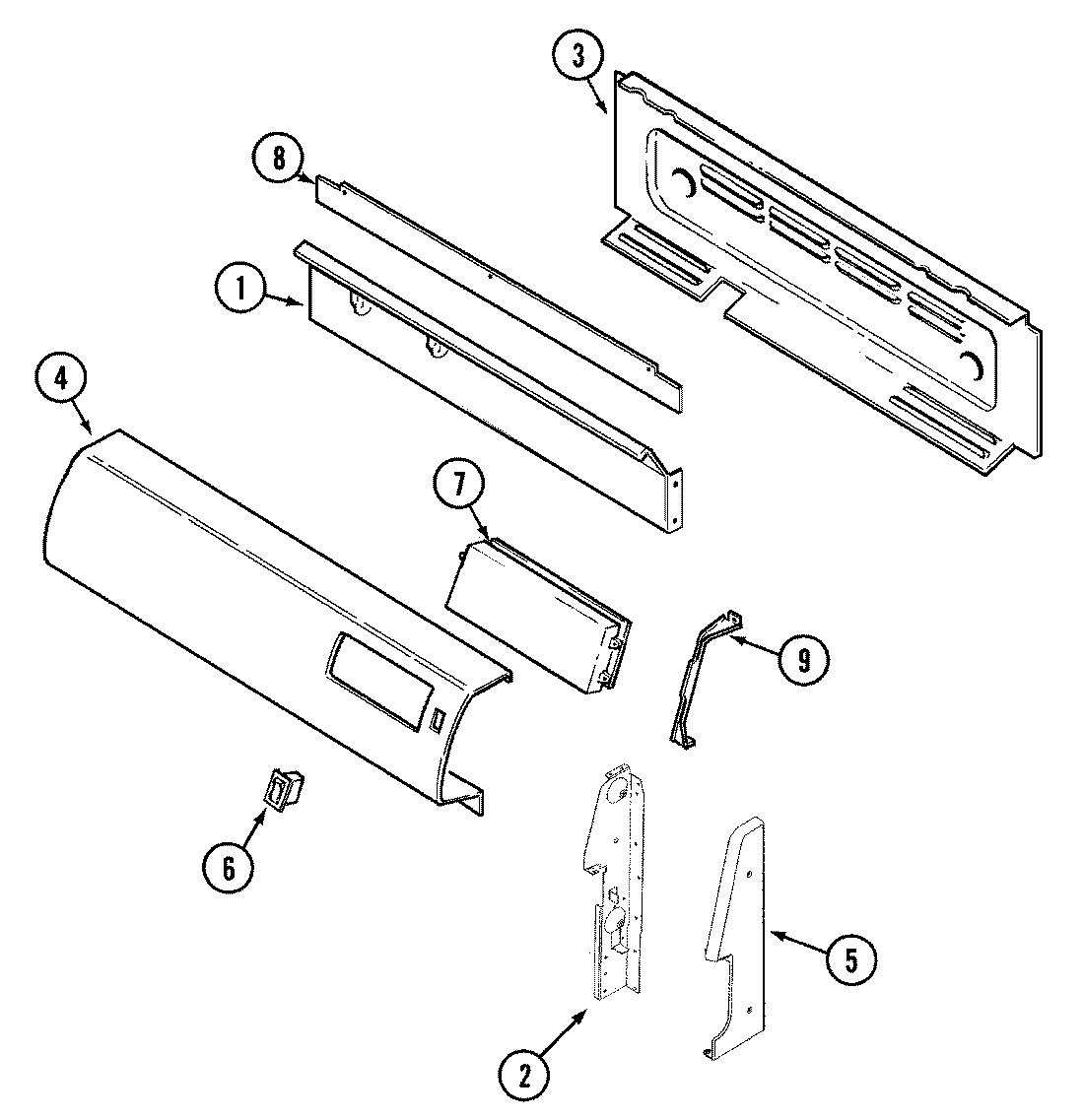 3
8
1
4
7
9
6
5
2