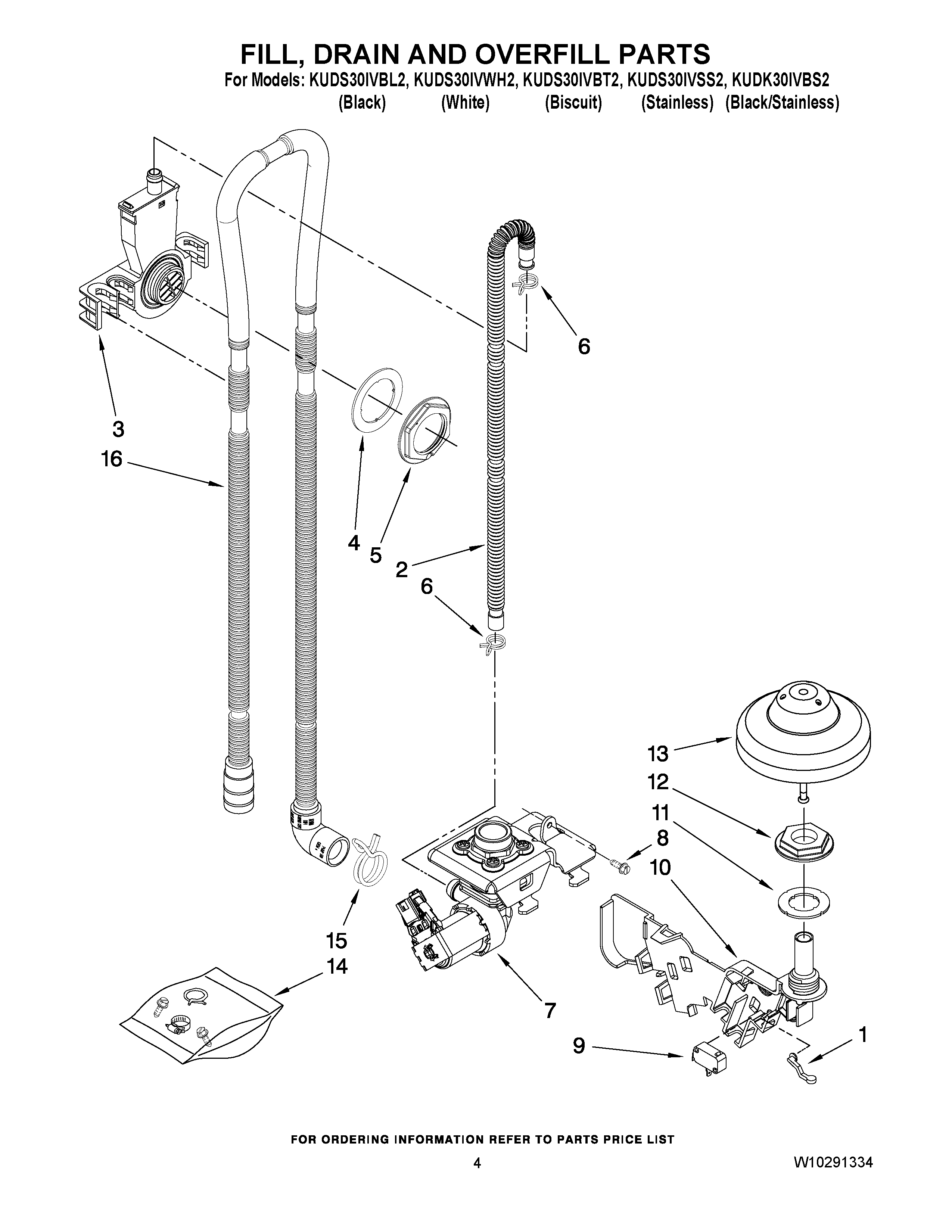 FILL, DRAIN AND OVERFILL PARTS

For Models: KUDS30IVBL2, KUDS30IVWH2, KUDS30IVBT2, KUDS30IVSS2, KUDK30IVBS2
(Black) (White) (Biscuit) (Stainless) (Black/Stainless)

6
3
16
4
5
2
6
13
12
11
8
10
15
14
7
9
1

FOR ORDERING INFORMATION REFER TO PARTS PRICE LIST

4

W10291334