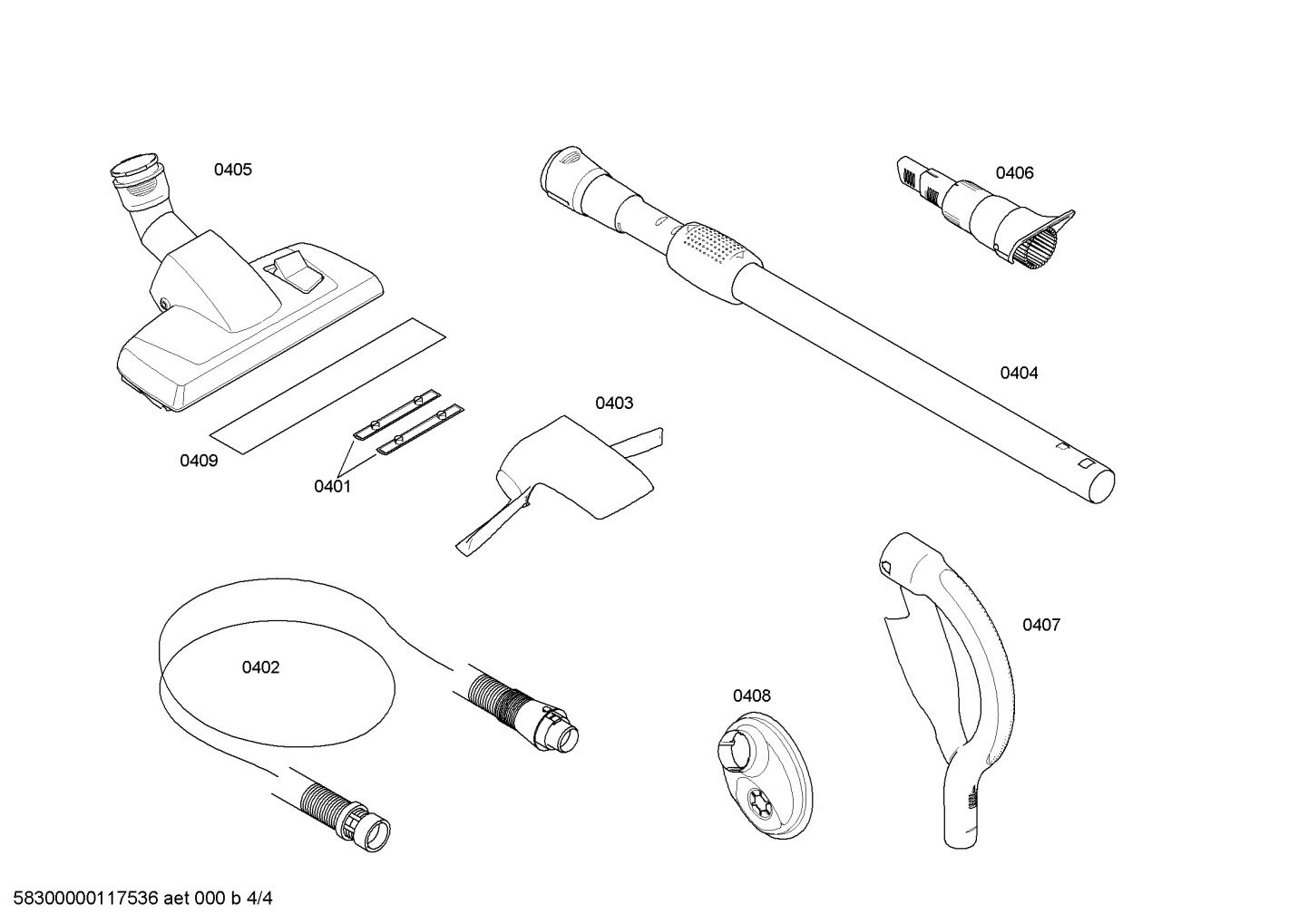 0405

0406

0404

0403

0409

0401

0407

0402

0408

58300000117536 aet 000 b 4/4