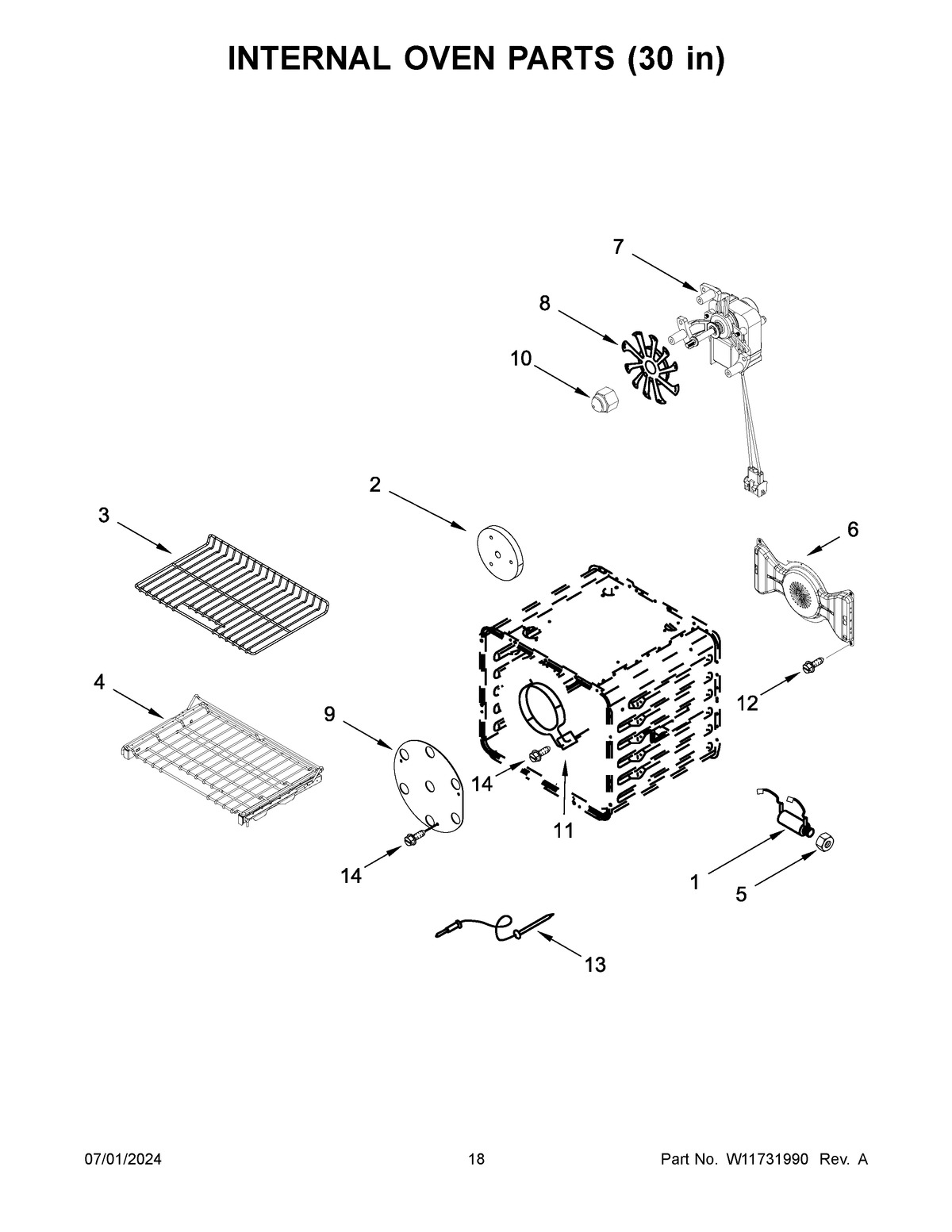 INTERNAL OVEN PARTS (30 in)

7

8

10

2

3

6

4

9

12

14

11

14

1

5

13

07/01/2024

18

Part No. W11731990 Rev. A