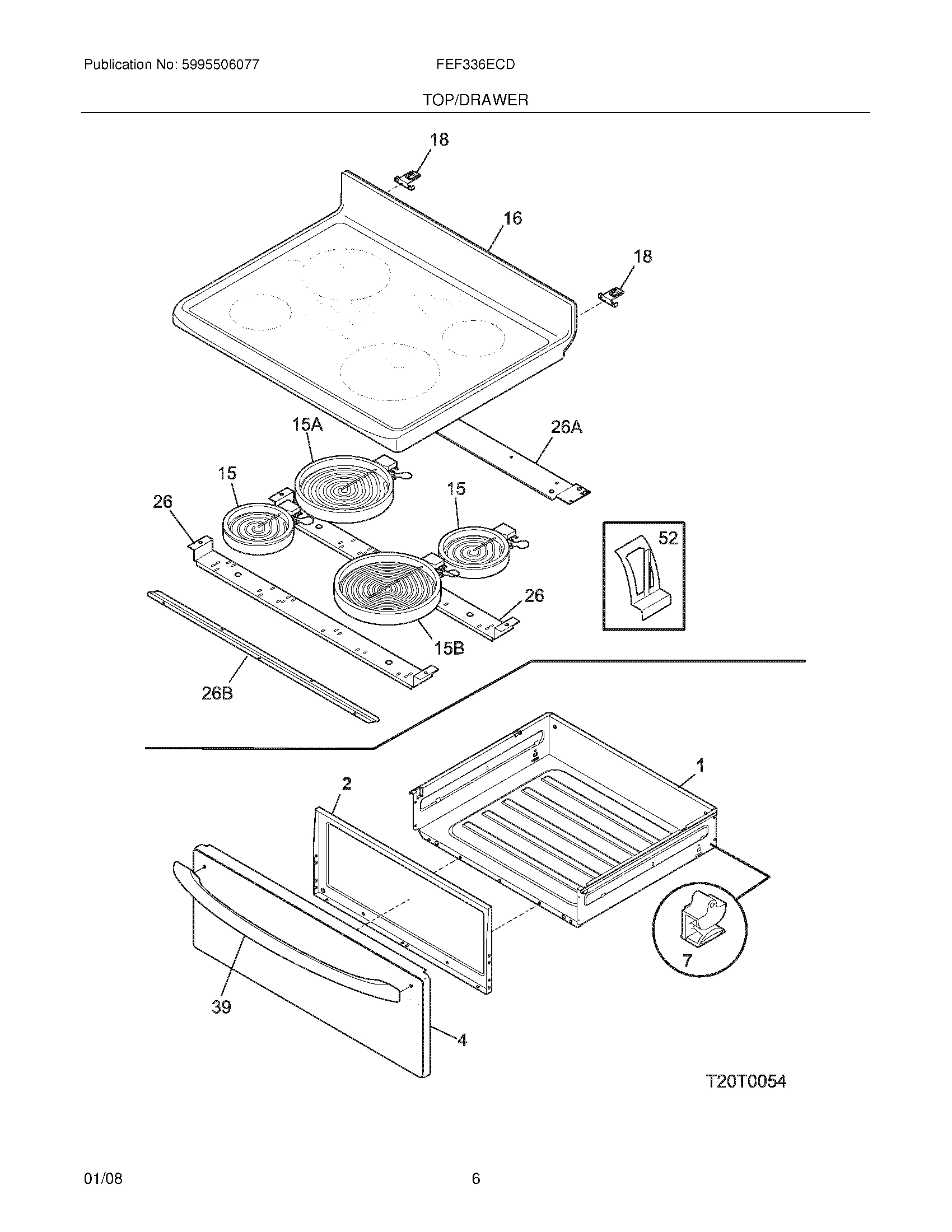 Publication No: 5995506077

FEF336ECD

TOP/DRAWER

18

16

18

15A

26A

15

15

26

52

26

15B

26B

1

2

7

39

4

T20T0054

01/08

6