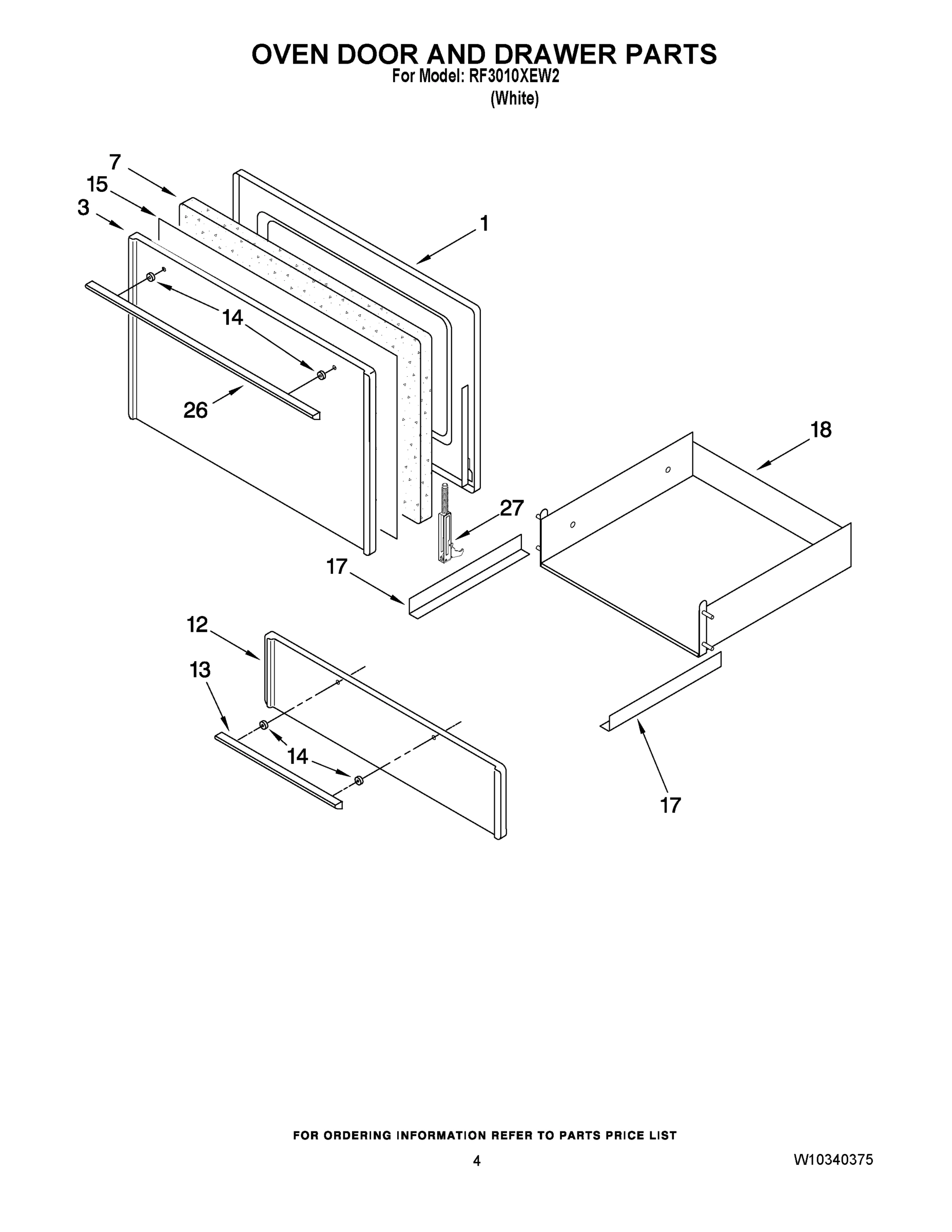 OVEN DOOR AND DRAWER PARTS
For Model: RF3010XEW2
(White)

7
15
3
1
14
26
18
27
17
12
13
14
17

FOR ORDERING INFORMATION REFER TO PARTS PRICE LIST

4

W10340375