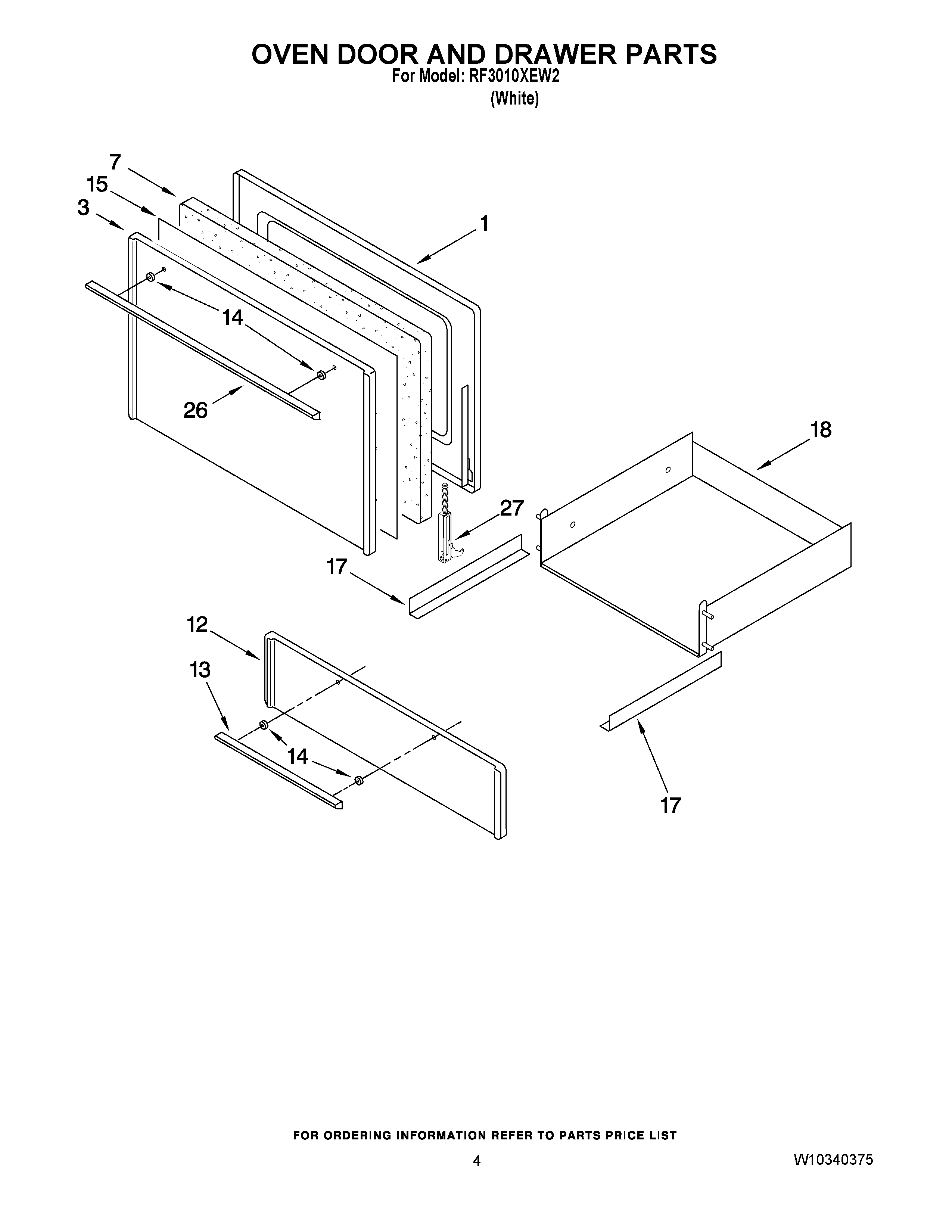 OVEN DOOR AND DRAWER PARTS
For Model: RF3010XEW2
(White)

7
15
3
1
14
26
18
27
17
12
13
14
17

FOR ORDERING INFORMATION REFER TO PARTS PRICE LIST

4

W10340375