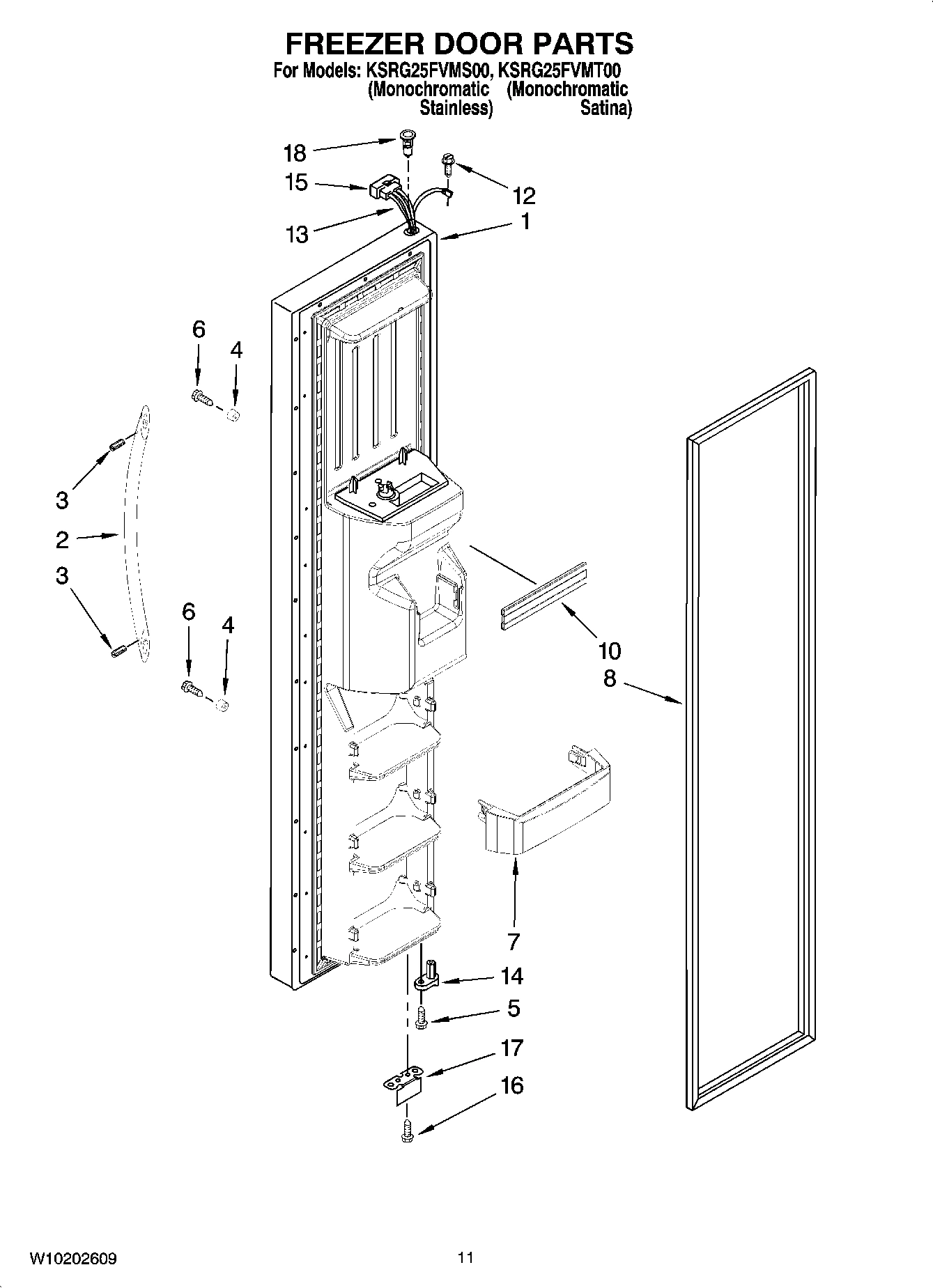 FREEZER DOOR PARTS

For Models: KSRG25FVMS00, KSRG25FVMT00
(Monochromatic Stainless) (Monochromatic Satina)

18
15
12
13
1
6
4
3
2
3
6
4
10
8
7
14
5
17
16

W10202609

11