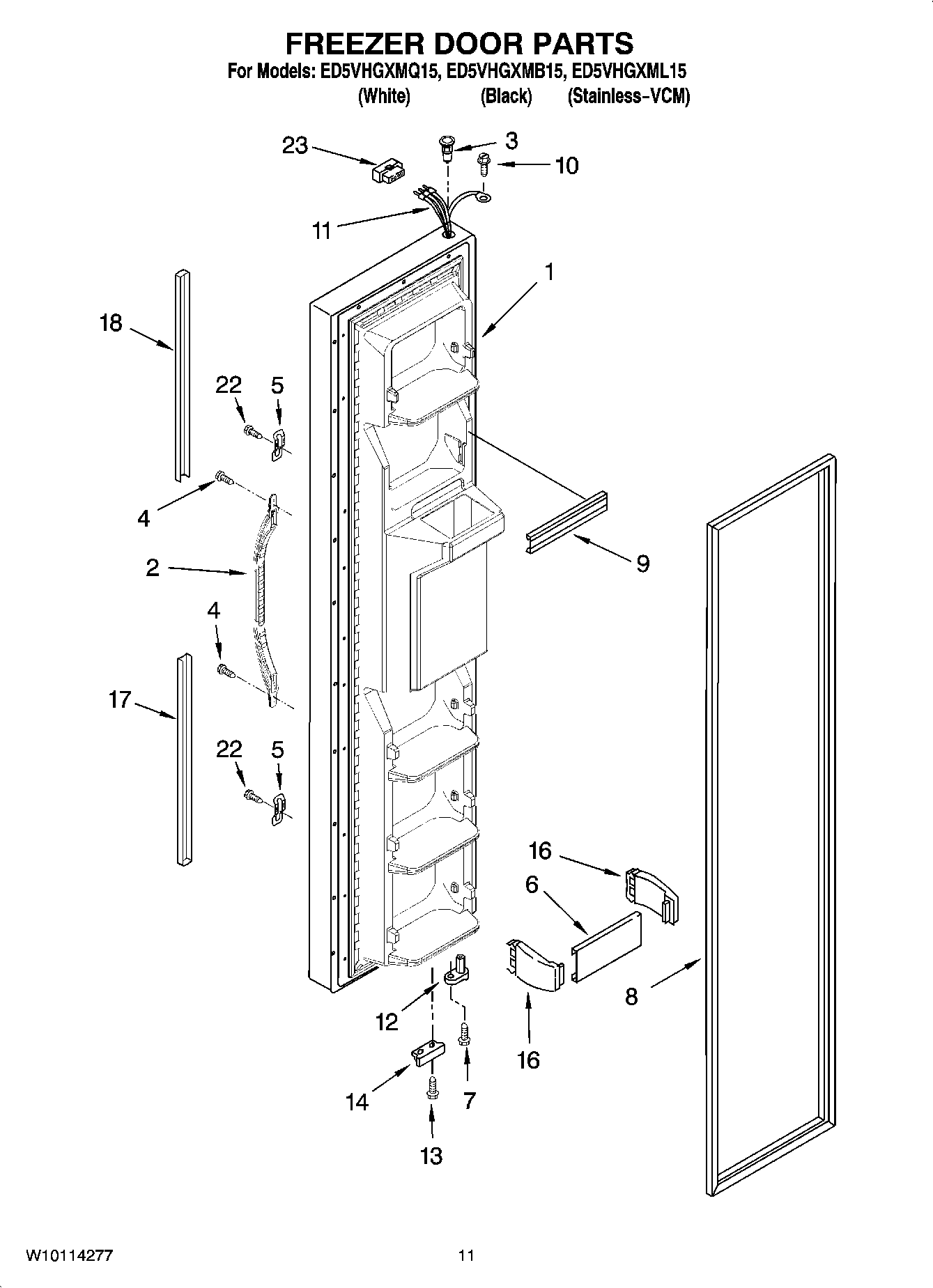 FREEZER DOOR PARTS

For Models: ED5VHGXMQ15, ED5VHGXMB15, ED5VHGXML15
(White) (Black) (Stainless-VCM)

23
3
10
11
1
18
22
5
4
2
9
4
17
22
5
16
6
8
12
16
14
7
13

W10114277

11