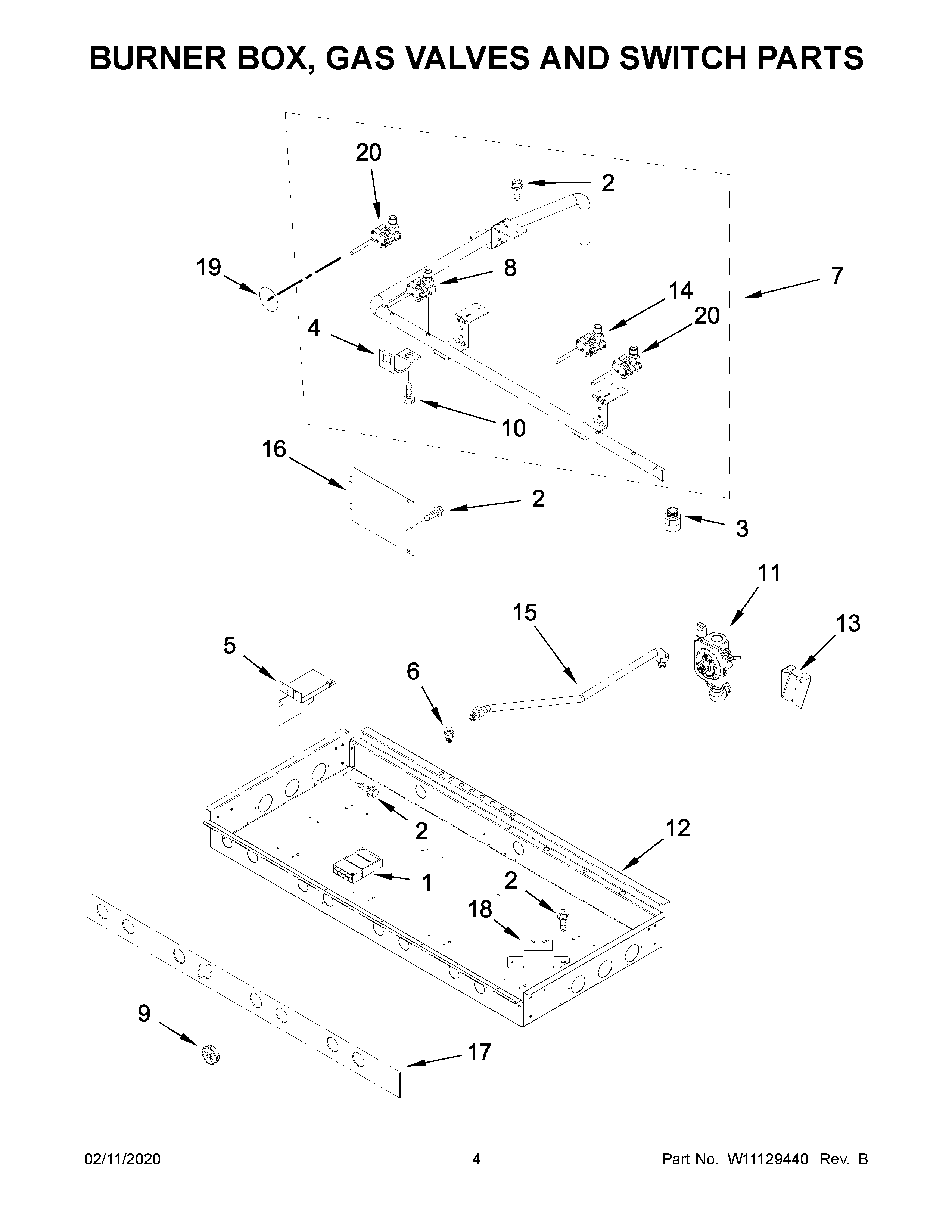 BURNER BOX, GAS VALVES AND SWITCH PARTS

20
2
19
8
7
14
20
4
10
16
2
3
11
15
13
5
6
2
12
1
2
18
9
17

02/11/2020
4
Part No. W11129440 Rev. B