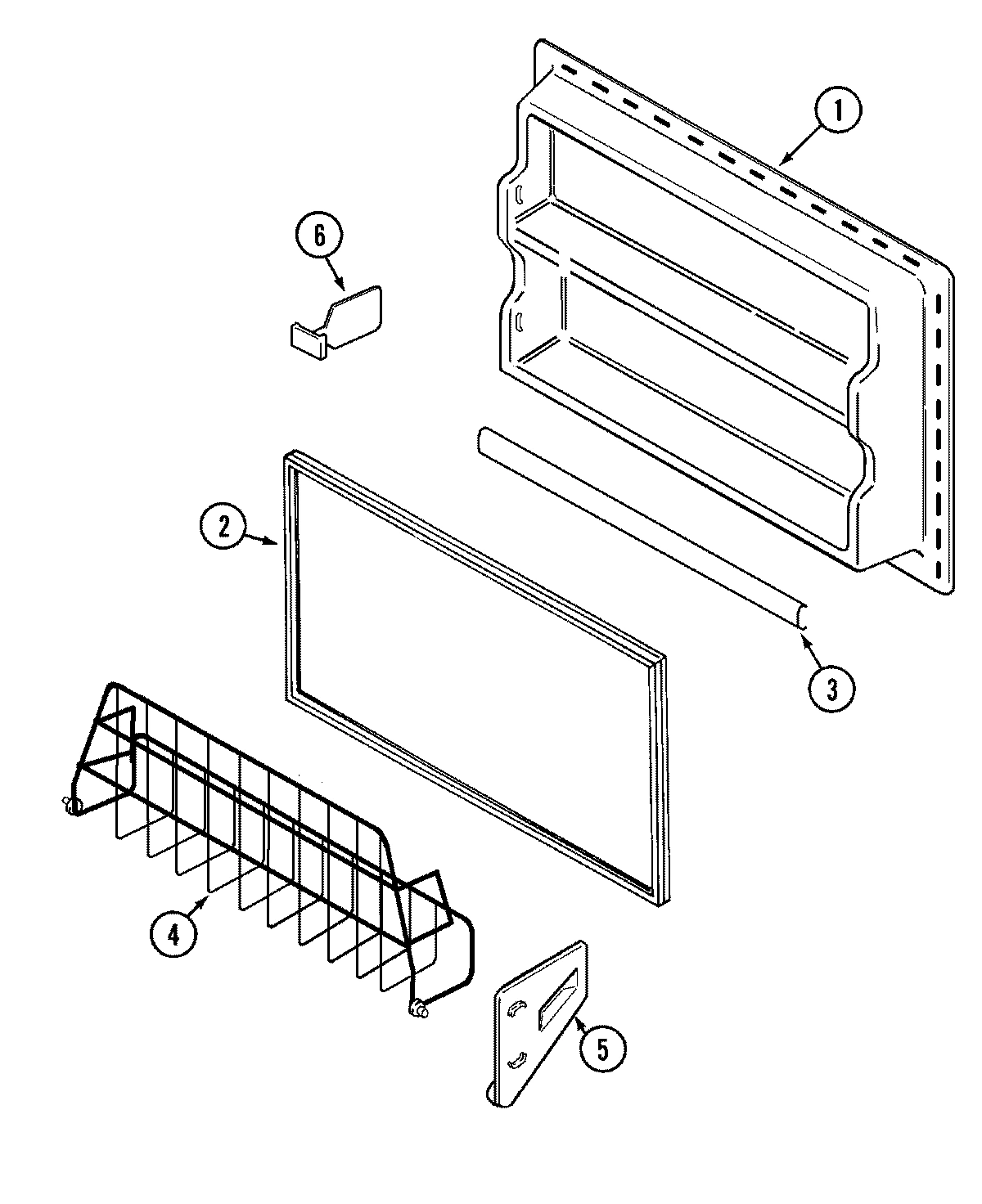 1
6
2
3
4
5