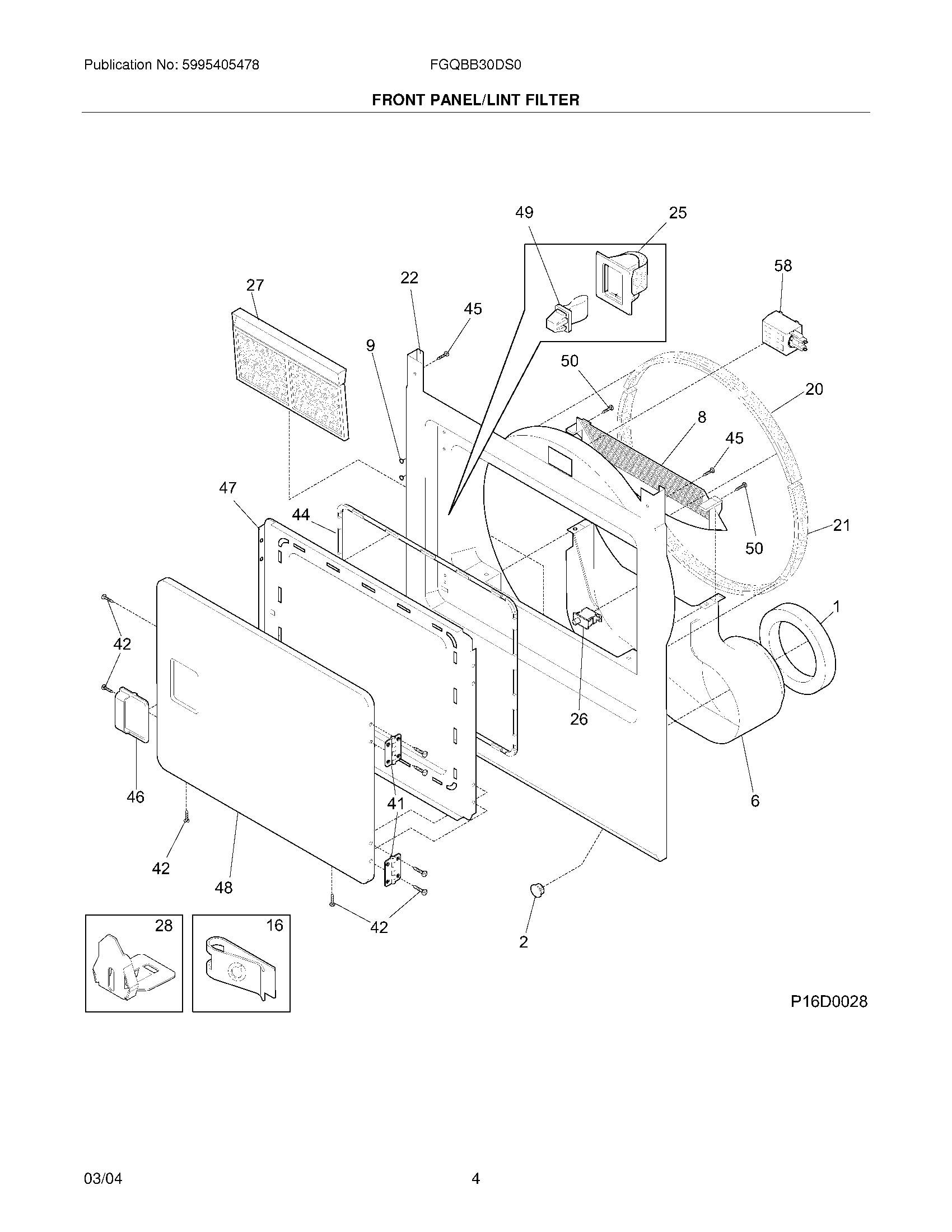 Publication No: 5995405478

FGQBB30DS0

FRONT PANEL/LINT FILTER

49
25
58
27
22
45
9
50
20
8
45
47
44
50
21
1
42
26
46
41
6
42
48
42
2
28
16

P16D0028

03/04

4