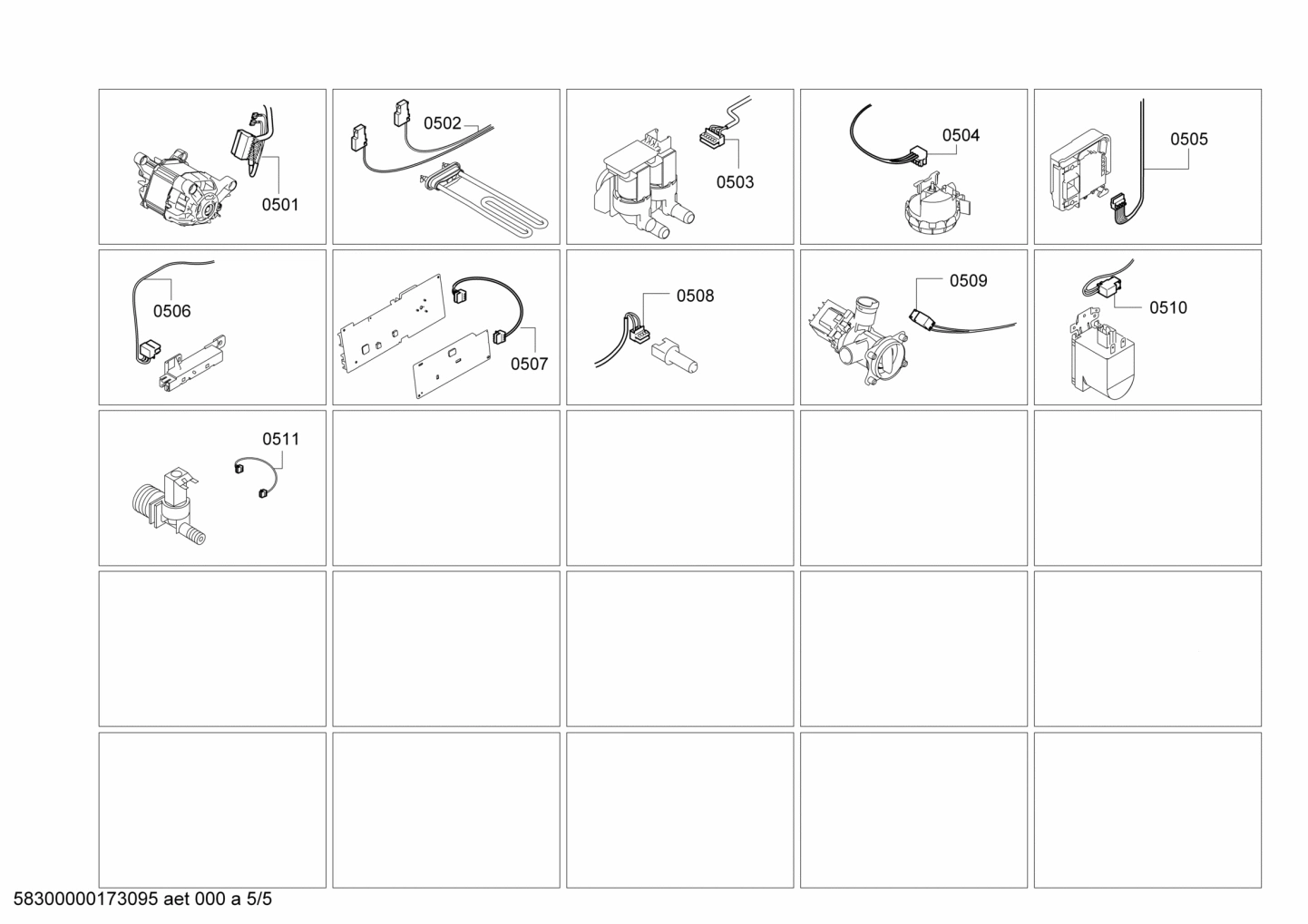 0501

0502

0503

0504

0505

0506

0507

0508

0509

0510

0511

58300000173095 aet 000 a 5/5