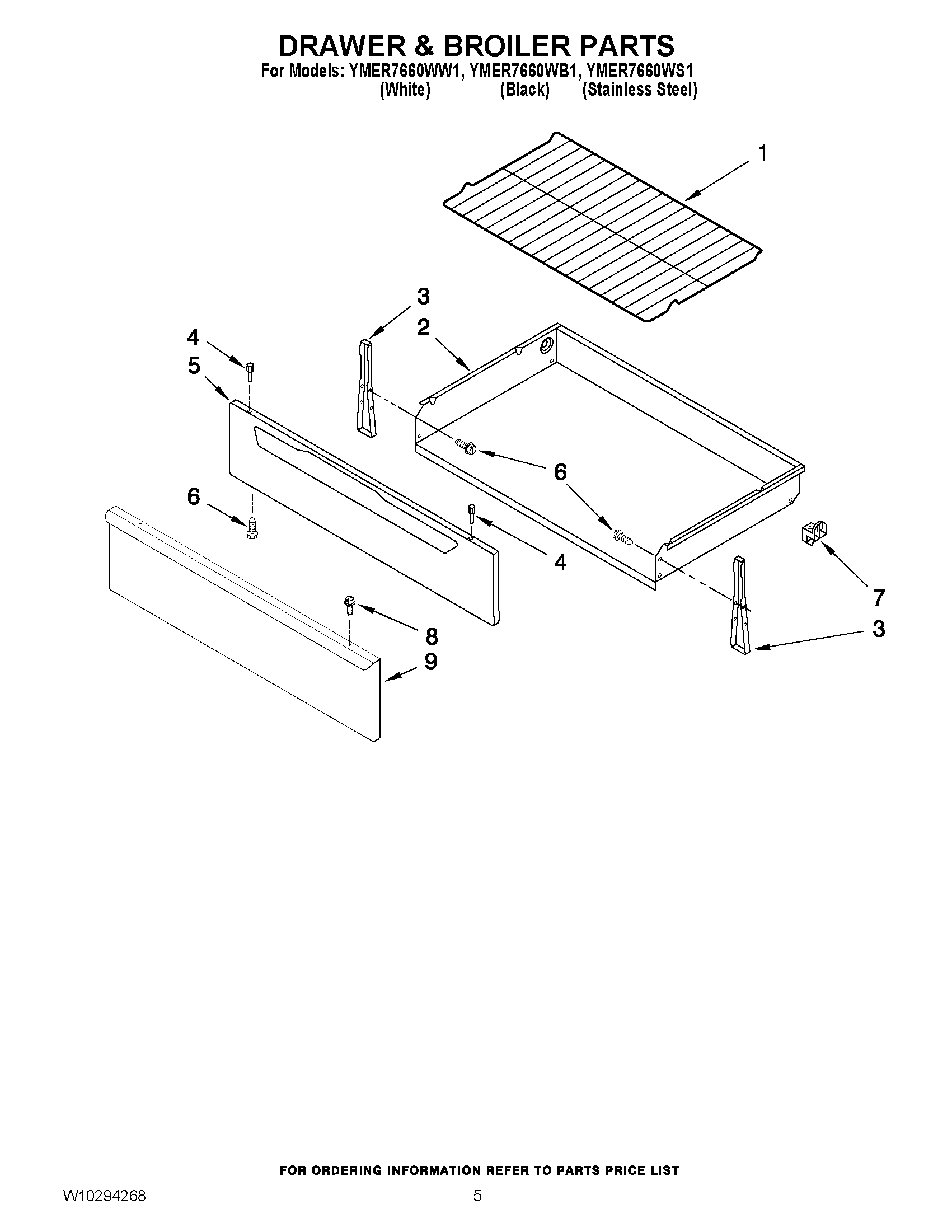 DRAWER & BROILER PARTS
For Models: YMER7660WW1, YMER7660WB1, YMER7660WS1
(White) (Black) (Stainless Steel)

1
3
2
4
5
6
6
4
7
3
8
9

FOR ORDERING INFORMATION REFER TO PARTS PRICE LIST

W10294268

5