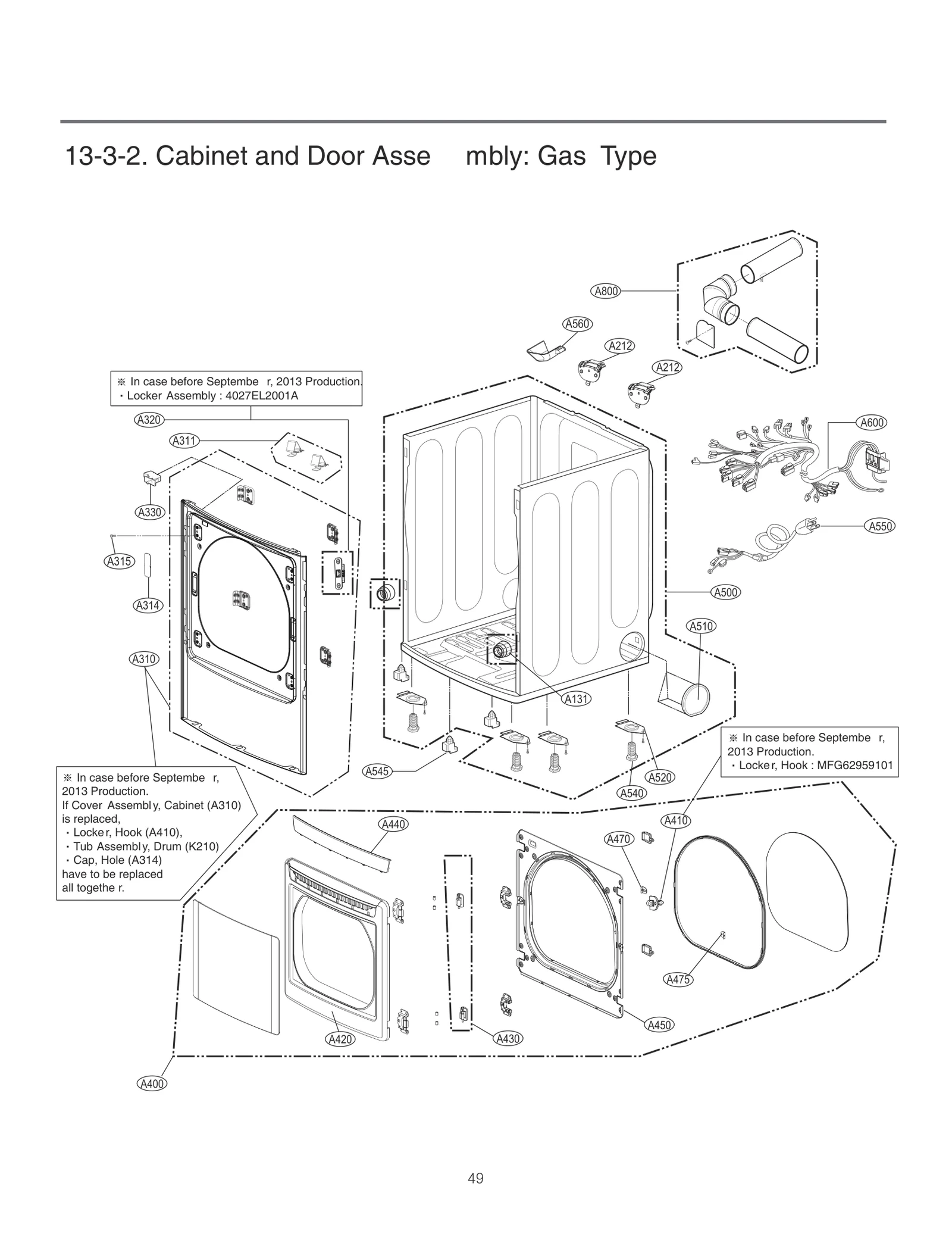 13-3-2. Cabinet and Door Asse mbly: Gas Type

A800

A560

A212

A212

※ In case before Septembe r, 2013 Production.
・Locker Assembly : 4027EL2001A

A320

A311

A600

A330

A550

A315

A314

A500

A510

A310

A131

※ In case before Septembe r, 2013 Production.
・Locke r, Hook : MFG62959101

A545

A520

A540

※ In case before Septembe r, 2013 Production.
If Cover Assembl y, Cabinet (A310) is replaced,
・Locke r, Hook (A410),
・Tub Assembl y, Drum (K210)
・Cap, Hole (A314)
have to be replaced all togethe r.

A440

A410

A470

A475

A450

A420

A430

A400

49