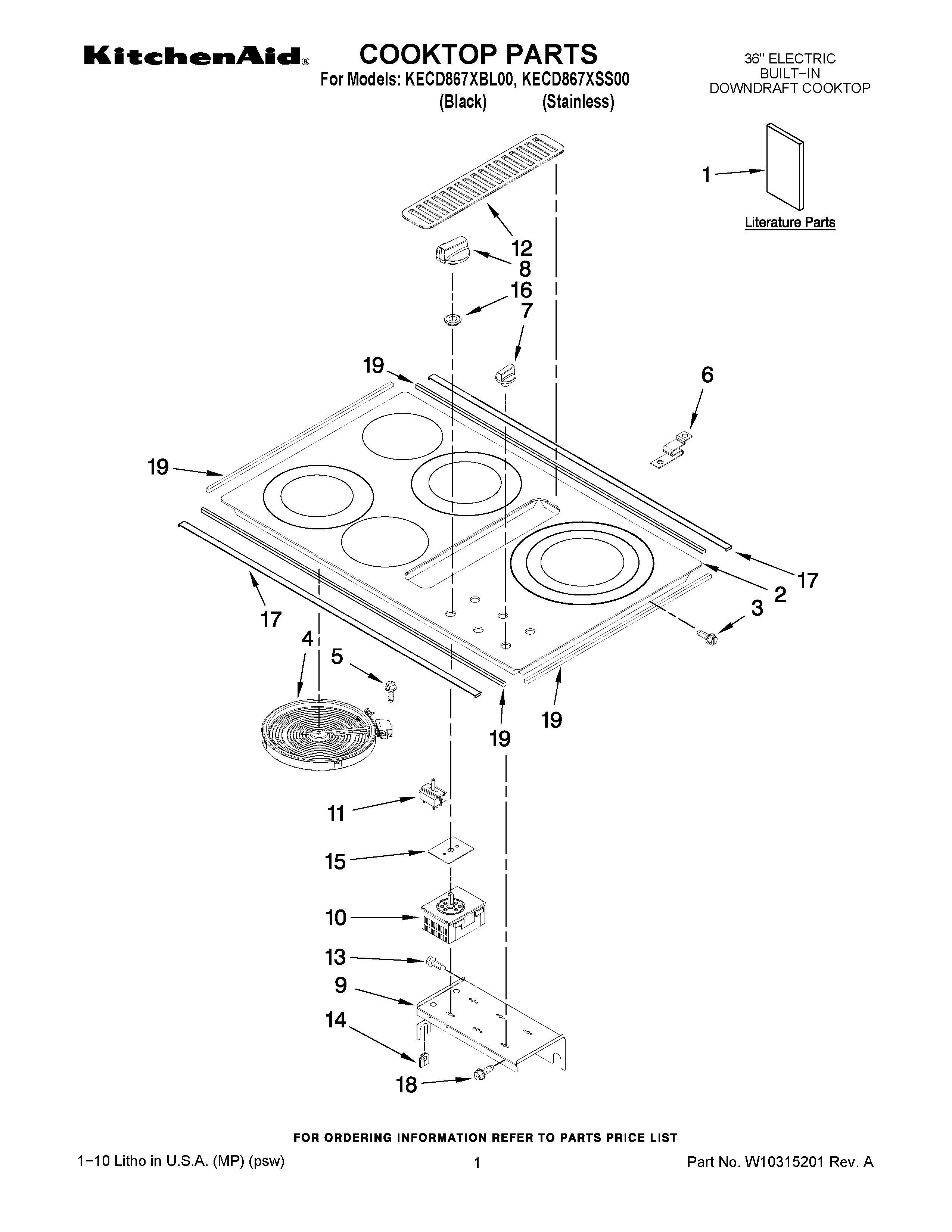 KitchenAid®

COOKTOP PARTS

For Models: KECD867XBL00, KECD867XSS00
(Black) (Stainless)

36" ELECTRIC
BUILT−IN
DOWNDRAFT COOKTOP

1

Literature Parts

12
8
16
7
19
6
19
17
2
3
17
4
5
19
19
11
15
10
13
9
14
18

FOR ORDERING INFORMATION REFER TO PARTS PRICE LIST

1−10 Litho in U.S.A. (MP) (psw)

1

Part No. W10315201 Rev. A