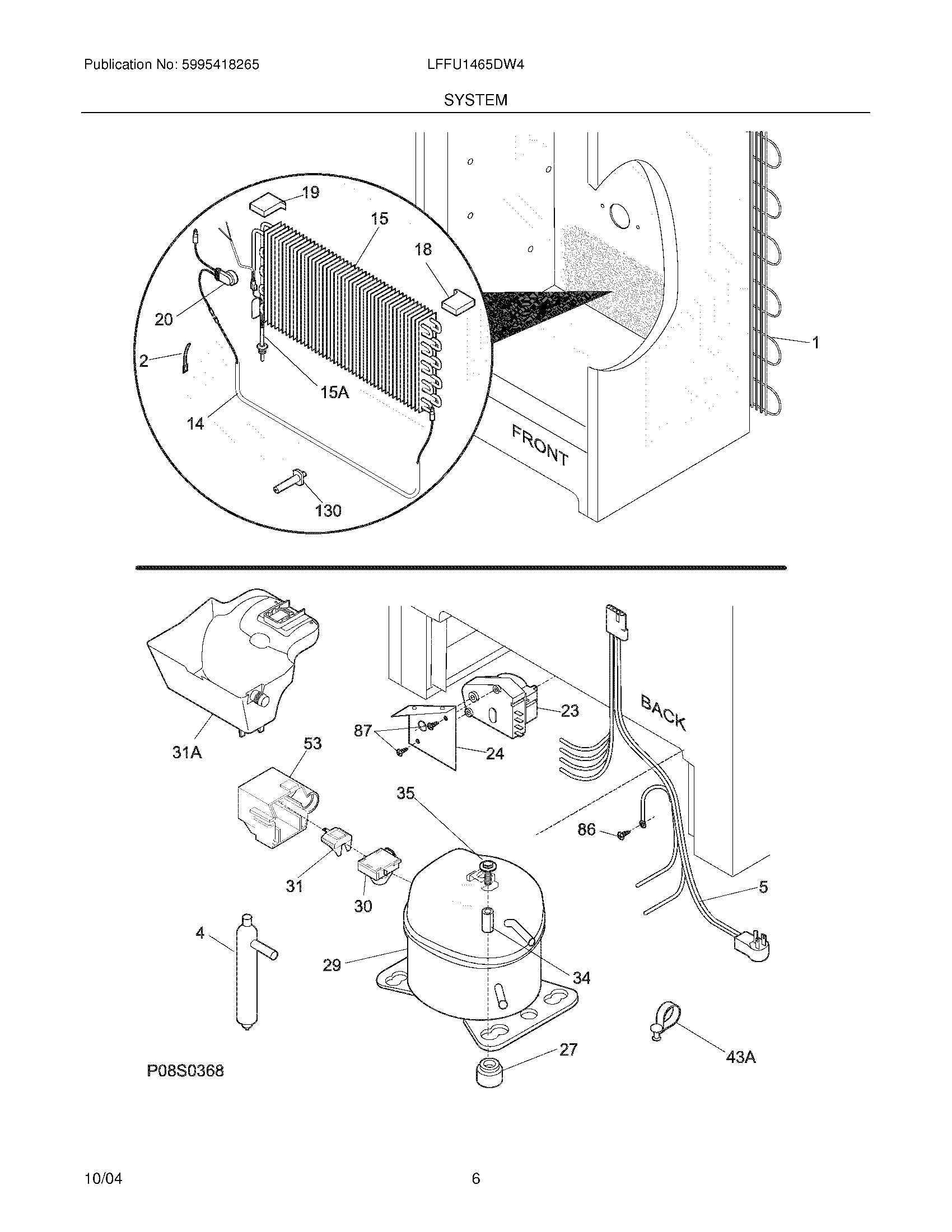 Publication No: 5995418265

LFFU1465DW4

SYSTEM

19
15
18
20
2
15A
14
130
1
FRONT

31A
53
87
23
24
BACK
35
86
31
30
5
4
29
34
27
43A
P08S0368

10/04

6