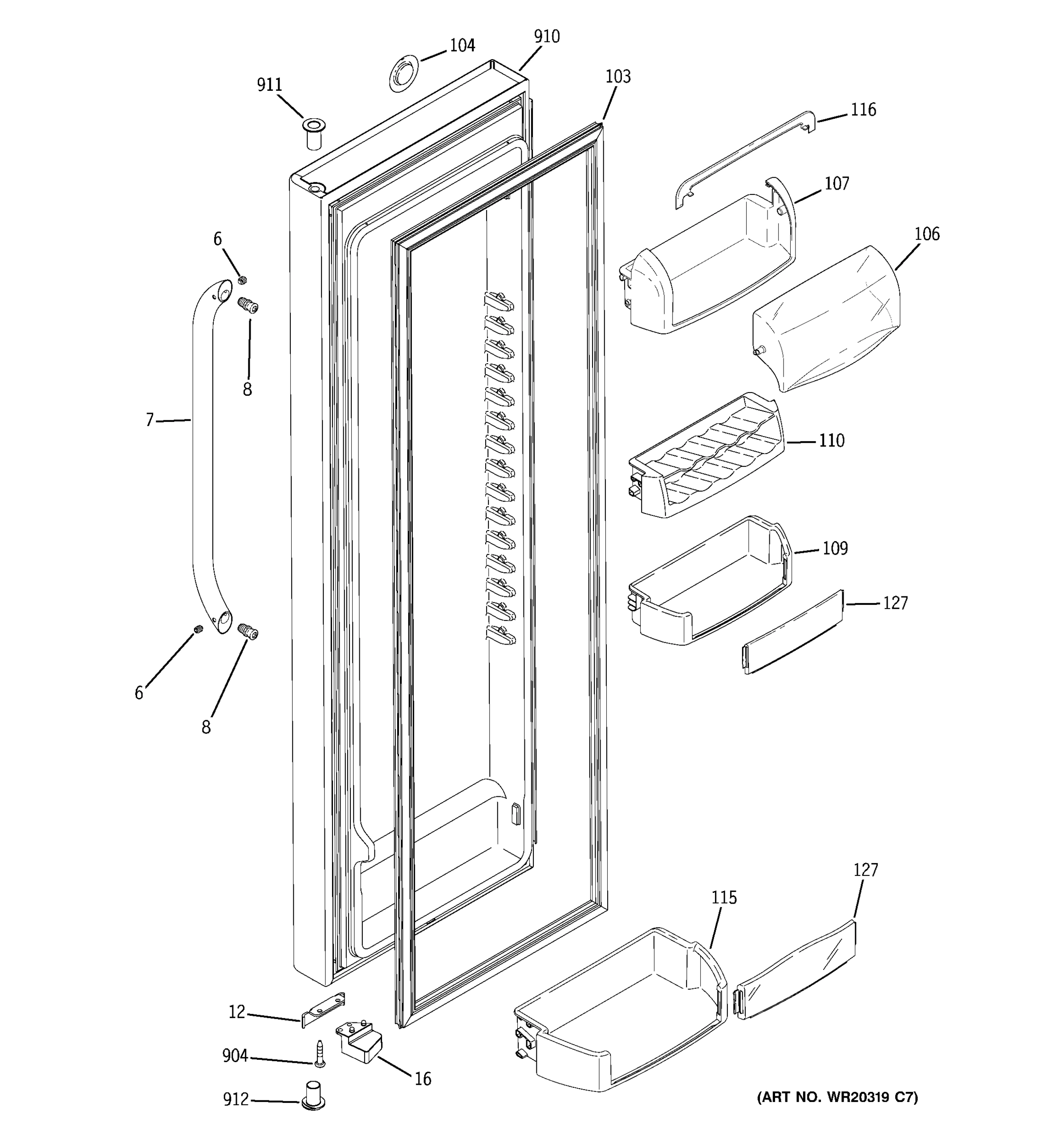 104
910
911
103
116
107
106
6
8
7
110
109
127
6
8
127
115
12
904
16
912
(ART NO. WR20319 C7)