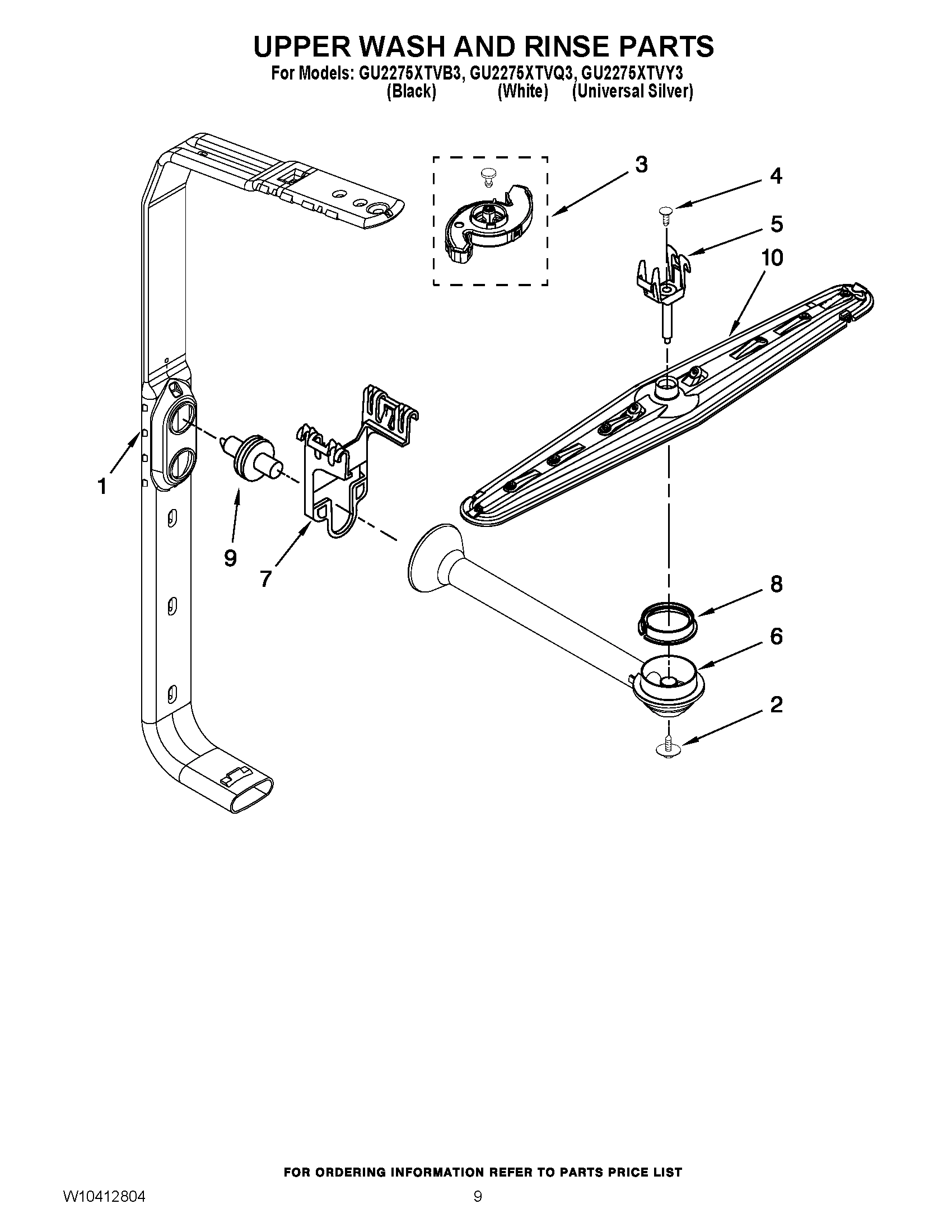 UPPER WASH AND RINSE PARTS
For Models: GU2275XTVB3, GU2275XTVQ3, GU2275XTVY3
(Black) (White) (Universal Silver)

3
4
5
10
1
9
7
8
6
2

FOR ORDERING INFORMATION REFER TO PARTS PRICE LIST
W10412804
9